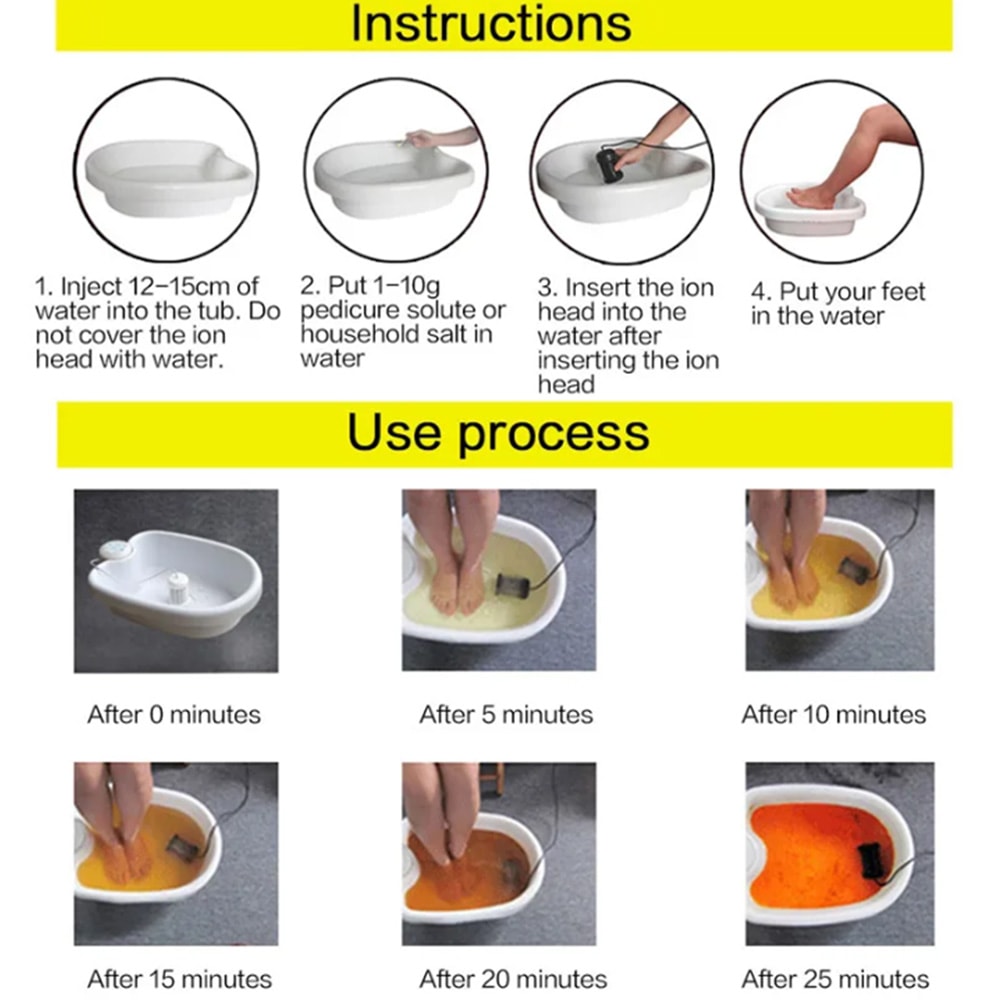 Instructions

1. Inject 12–15cm of water into the tub. Do not cover the ion head with water.

2. Put 1–10g pedicure solute or household salt in water

3. Insert the ion head into the water after inserting the ion head

4. Put your feet in the water

Use process

After 0 minutes

After 5 minutes

After 10 minutes

After 15 minutes

After 20 minutes

After 25 minutes