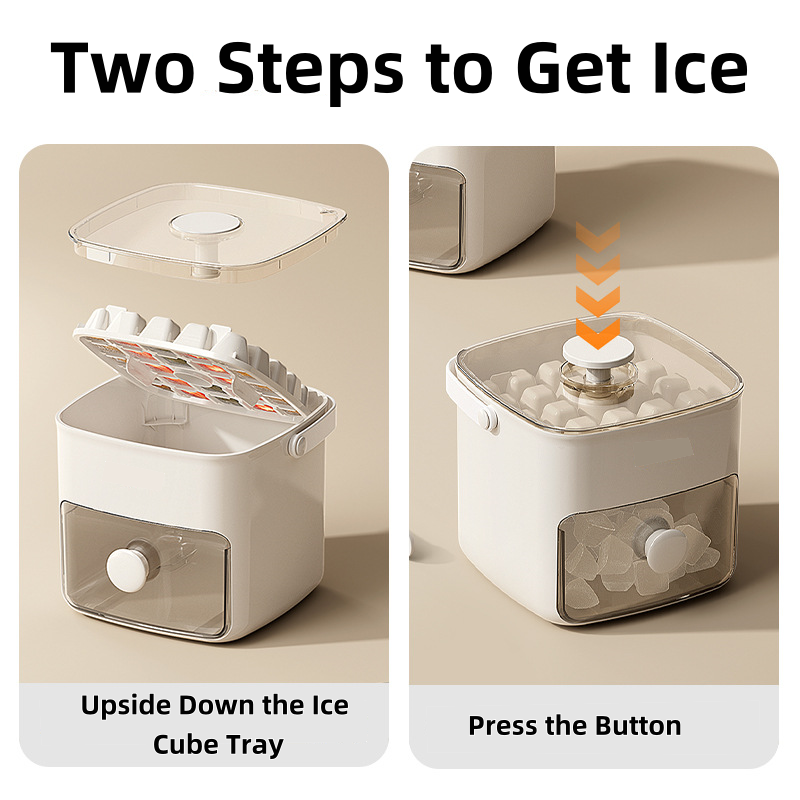 Two Steps to Get Ice

Upside Down the Ice Cube Tray

Press the Button