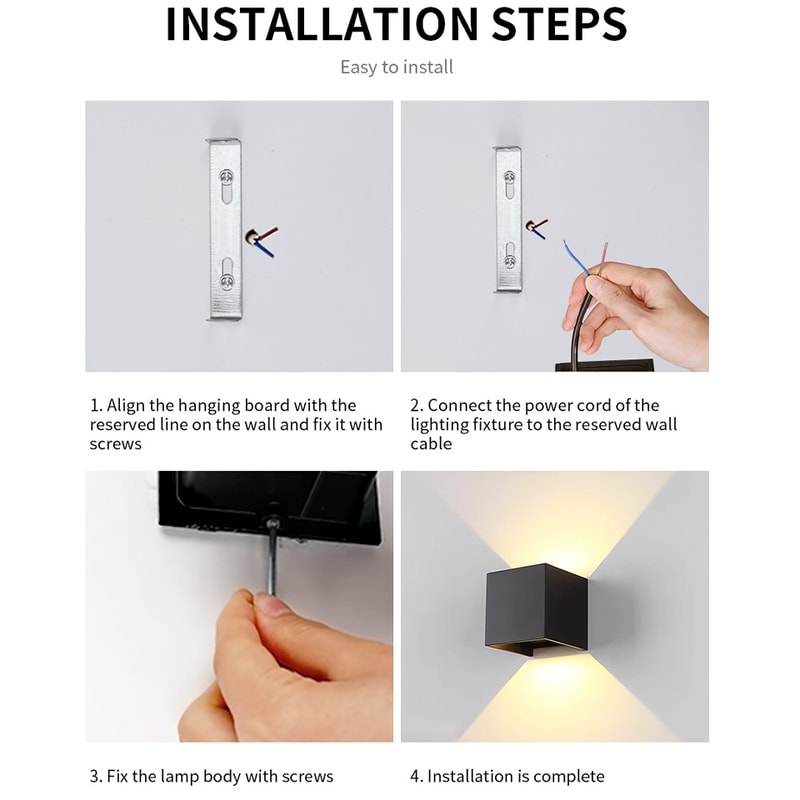 INSTALLATION STEPS

Easy to install

1. Align the hanging board with the reserved line on the wall and fix it with screws

2. Connect the power cord of the lighting fixture to the reserved wall cable

3. Fix the lamp body with screws

4. Installation is complete