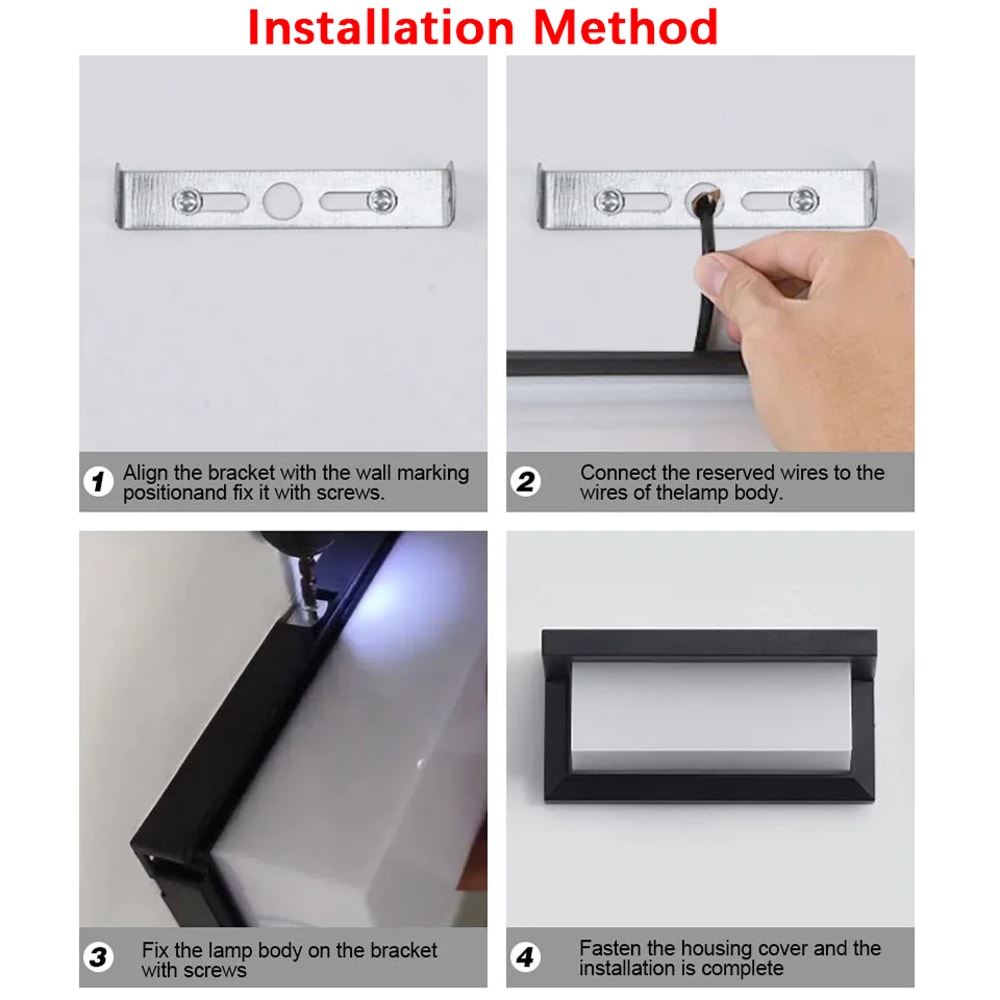 Installation Method

1 Align the bracket with the wall marking positionand fix it with screws.

2 Connect the reserved wires to the wires of thelamp body.

3 Fix the lamp body on the bracket with screws

4 Fasten the housing cover and the installation is complete