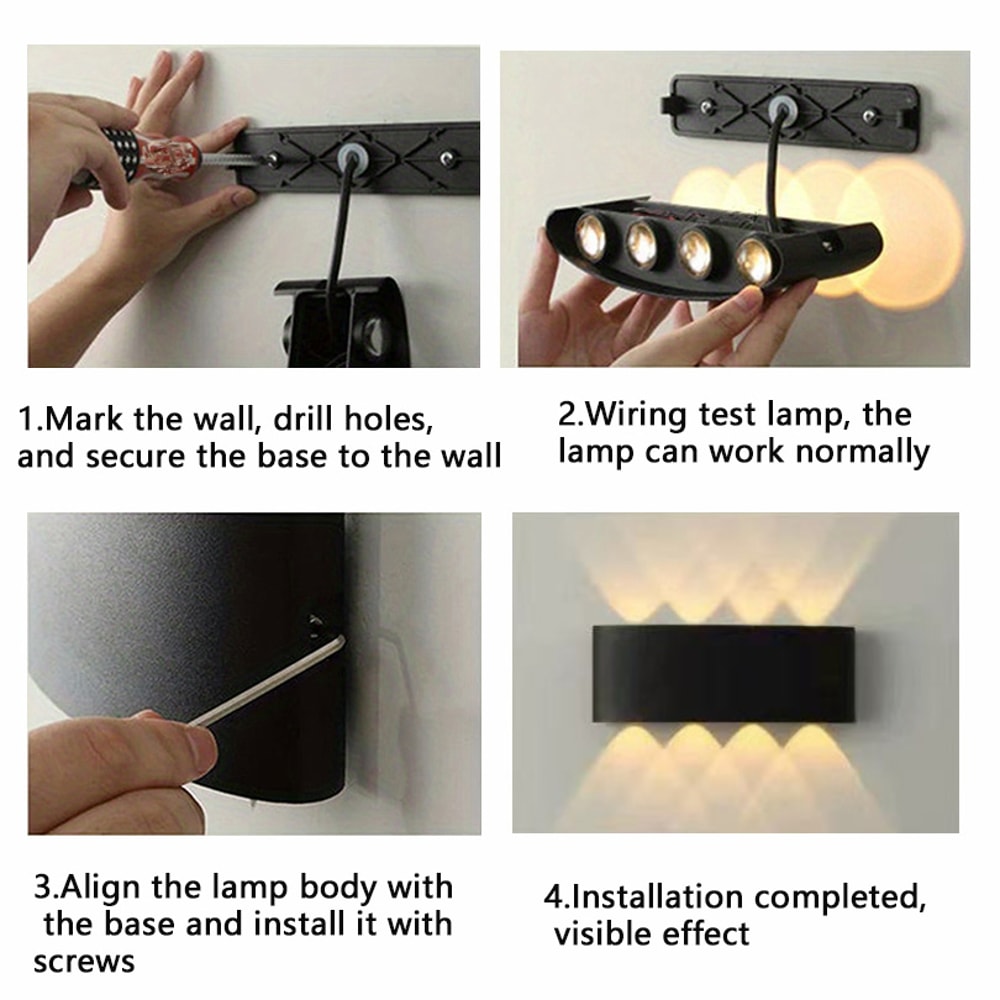 1.Mark the wall, drill holes, and secure the base to the wall

2.Wiring test lamp, the lamp can work normally

3.Align the lamp body with the base and install it with screws

4.Installation completed, visible effect