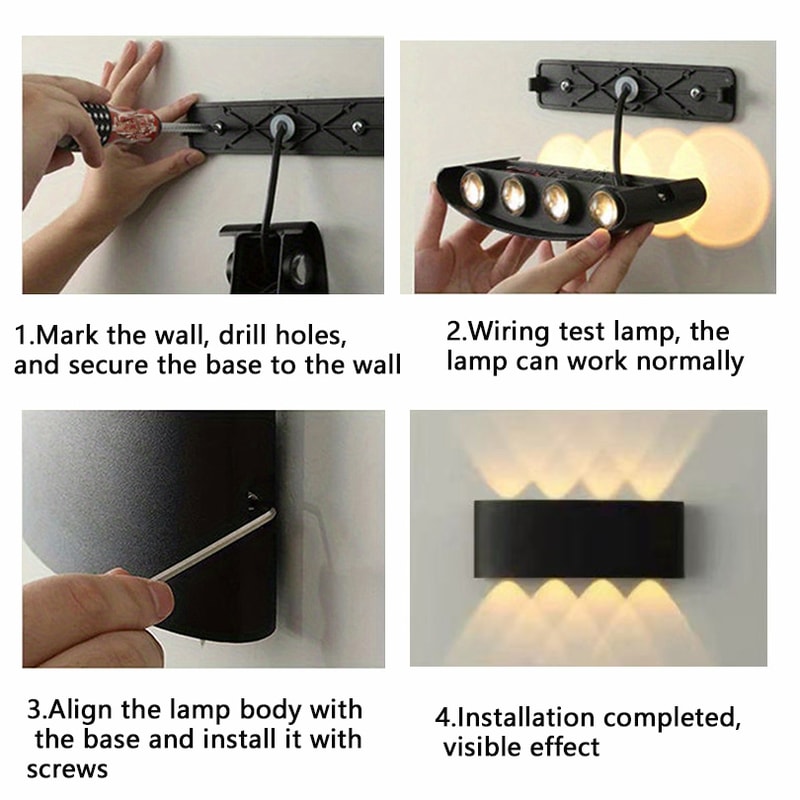 1.Mark the wall, drill holes, and secure the base to the wall

2.Wiring test lamp, the lamp can work normally

3.Align the lamp body with the base and install it with screws

4.Installation completed, visible effect