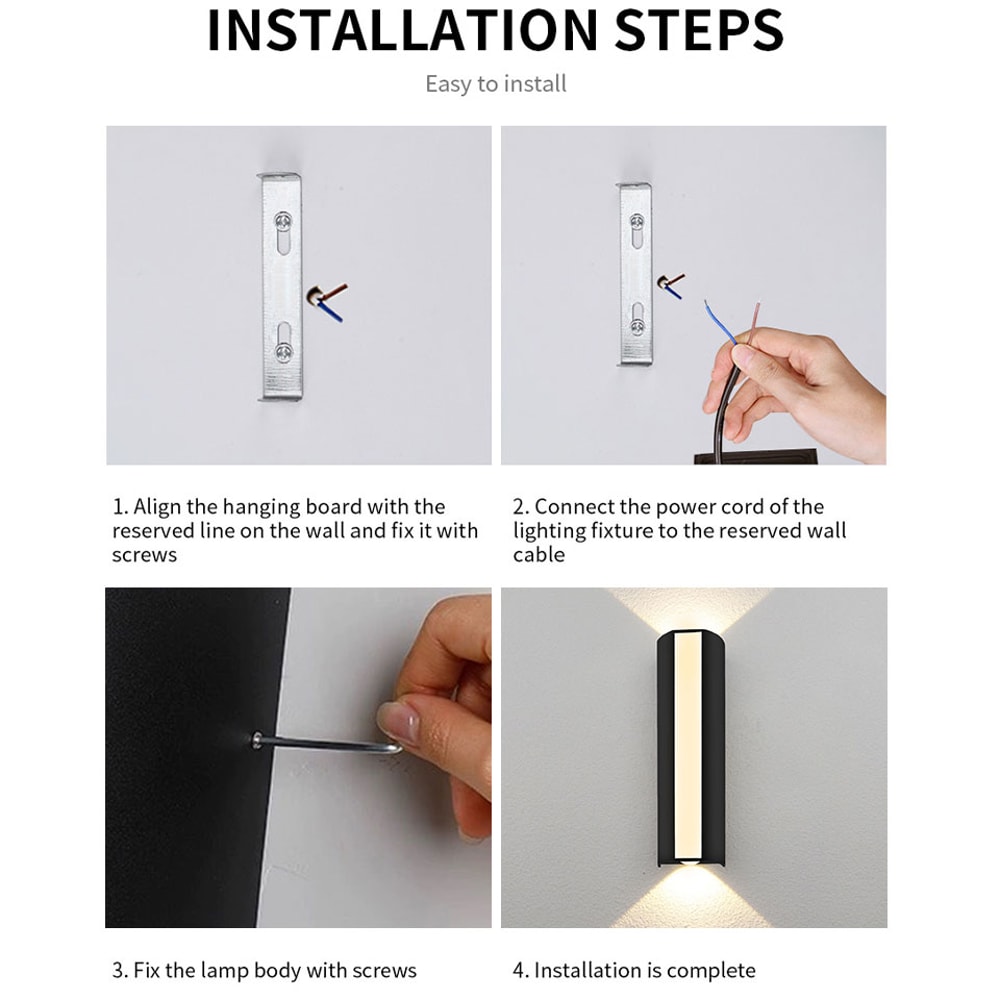 INSTALLATION STEPS

Easy to install

1. Align the hanging board with the reserved line on the wall and fix it with screws

2. Connect the power cord of the lighting fixture to the reserved wall cable

3. Fix the lamp body with screws

4. Installation is complete