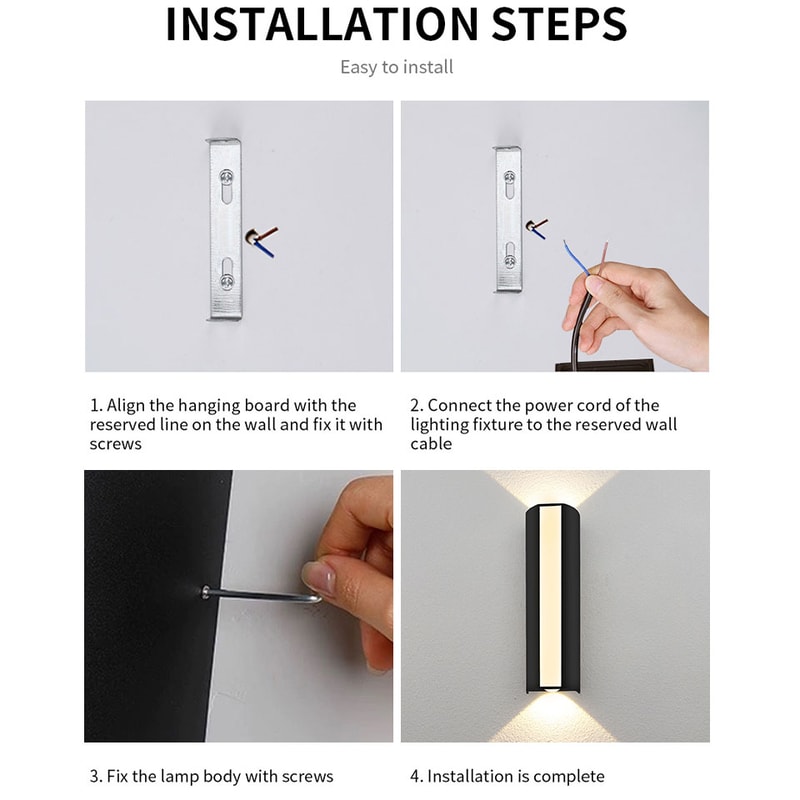 INSTALLATION STEPS

Easy to install

1. Align the hanging board with the reserved line on the wall and fix it with screws

2. Connect the power cord of the lighting fixture to the reserved wall cable

3. Fix the lamp body with screws

4. Installation is complete