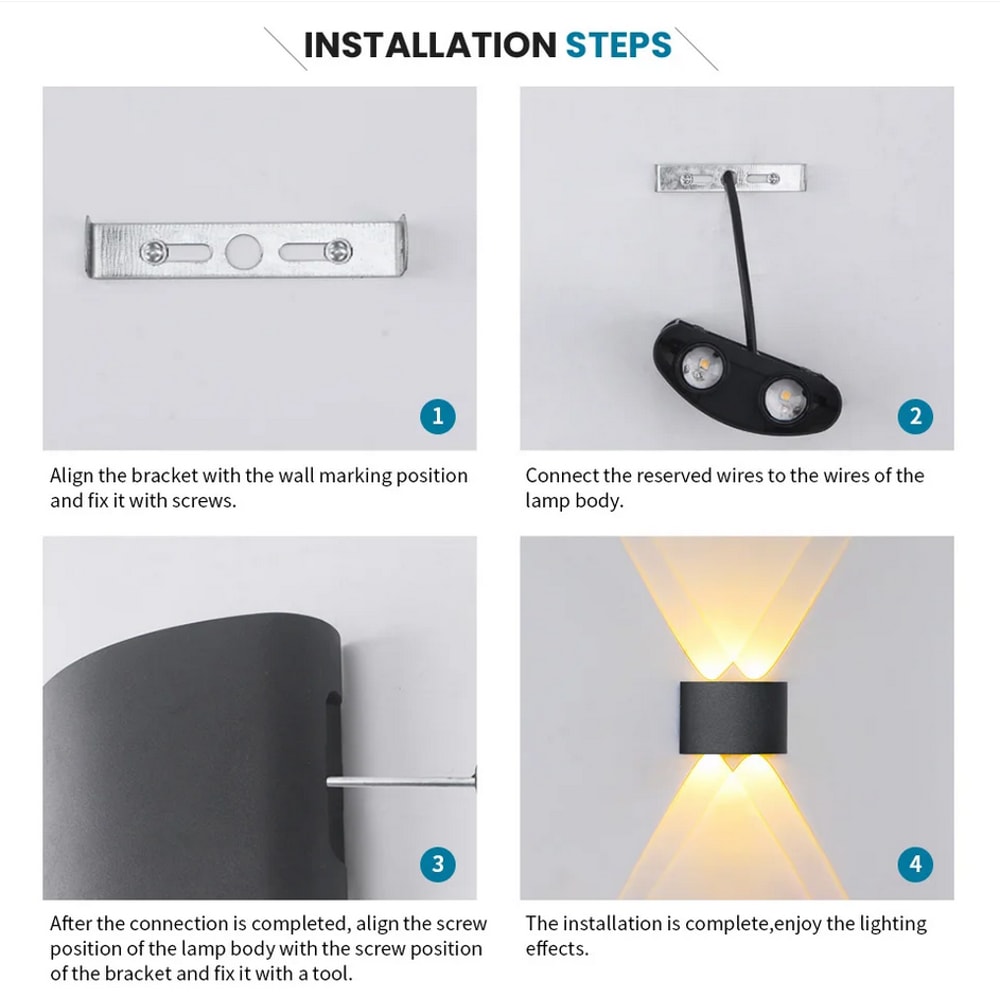 INSTALLATION STEPS

1

Align the bracket with the wall marking position and fix it with screws.

2

Connect the reserved wires to the wires of the lamp body.

3

After the connection is completed, align the screw position of the lamp body with the screw position of the bracket and fix it with a tool.

4

The installation is complete,enjoy the lighting effects.