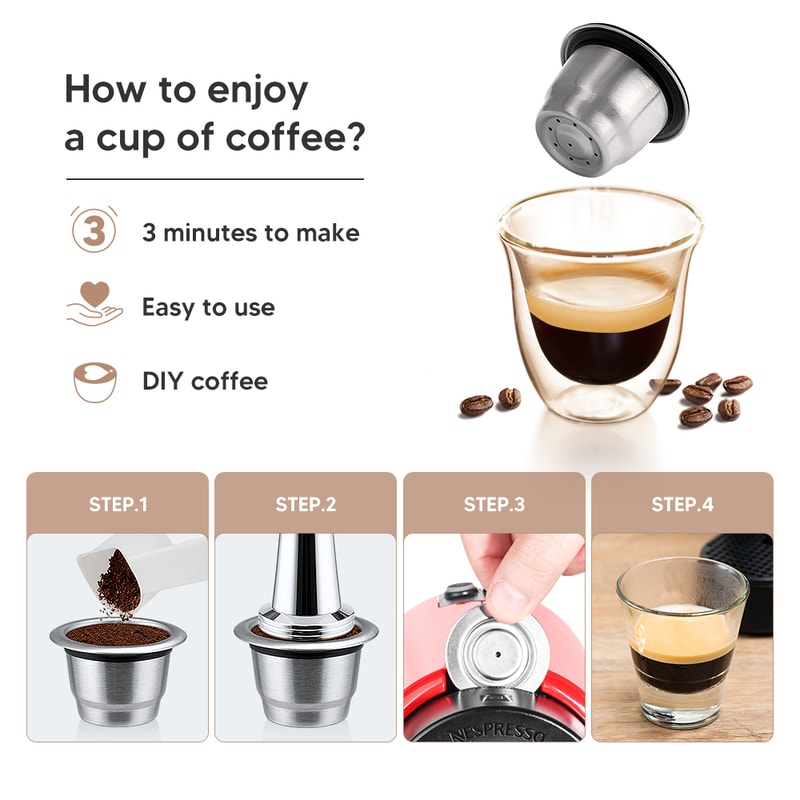 How to enjoy a cup of coffee?

3

3 minutes to make

Easy to use

DIY coffee

STEP.1

STEP.2

STEP.3

STEP.4

NESPRESSO