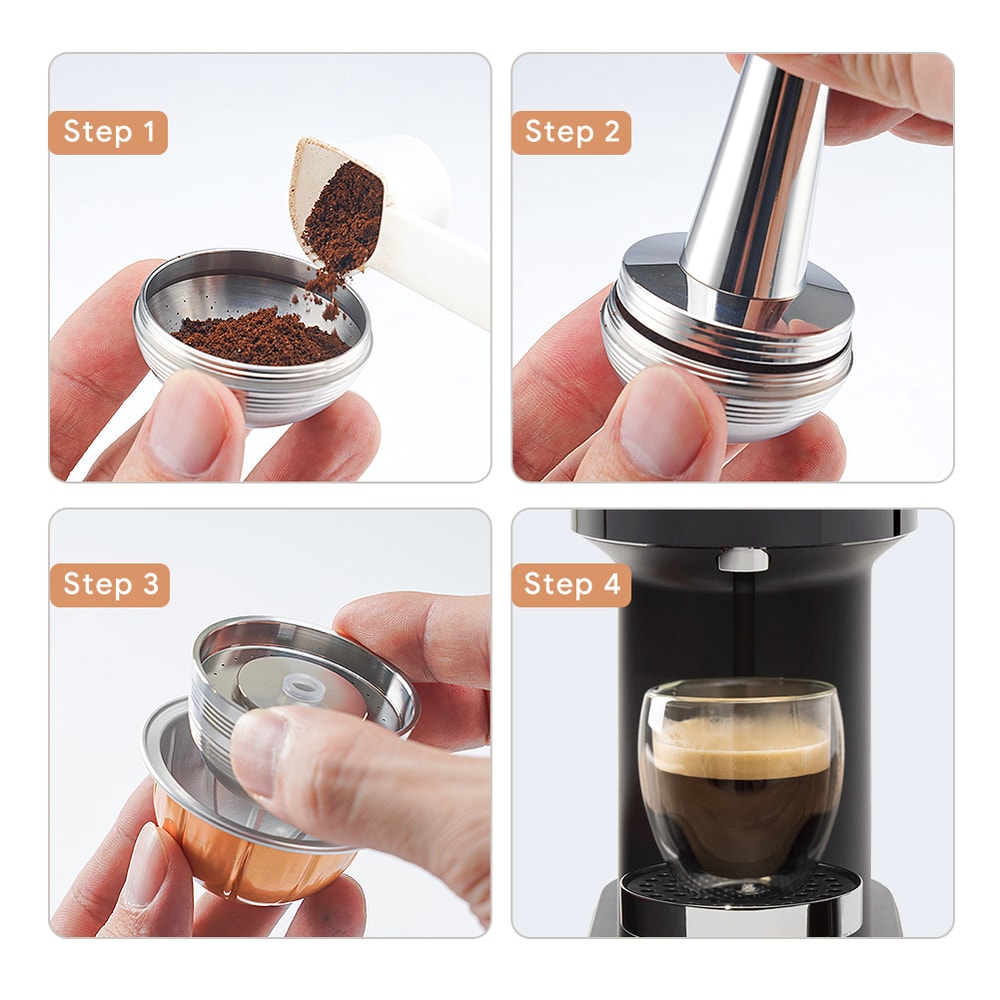 Step 1

Step 2

Step 3

Step 4