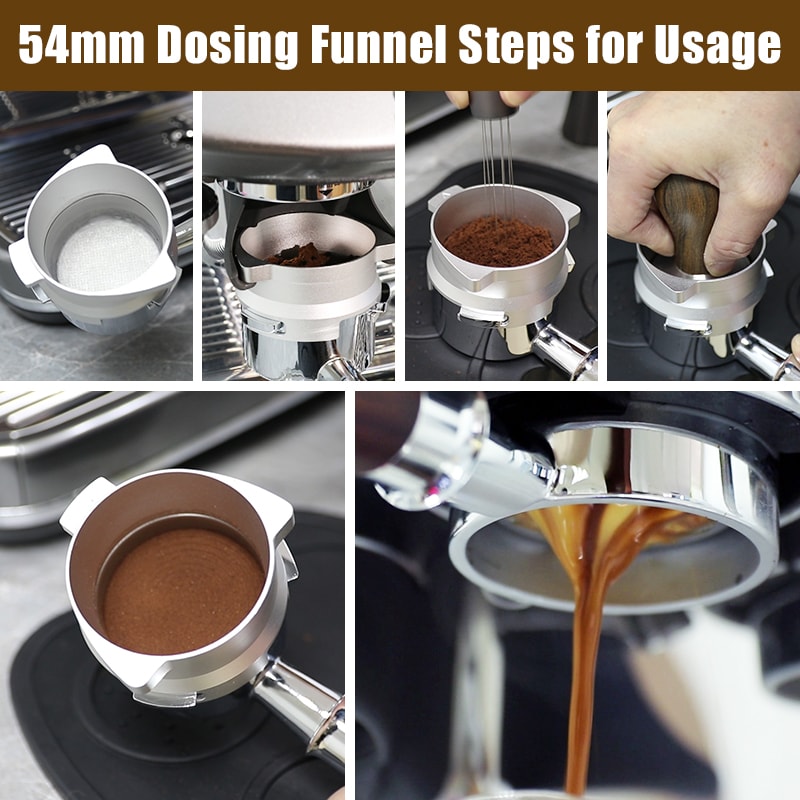 54mm Dosing Funnel Steps for Usage