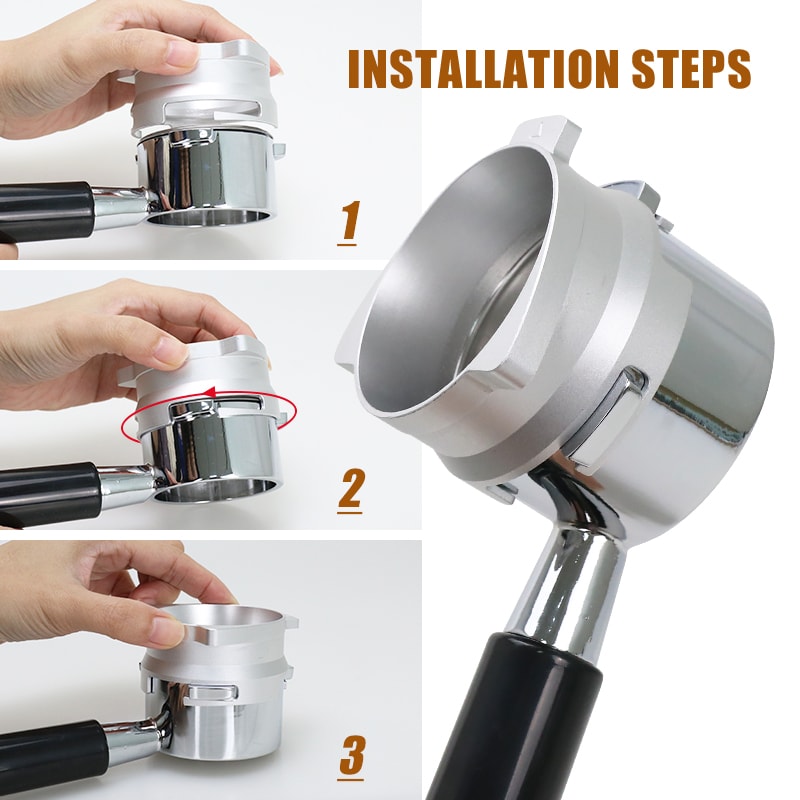 INSTALLATION STEPS

1

2

3