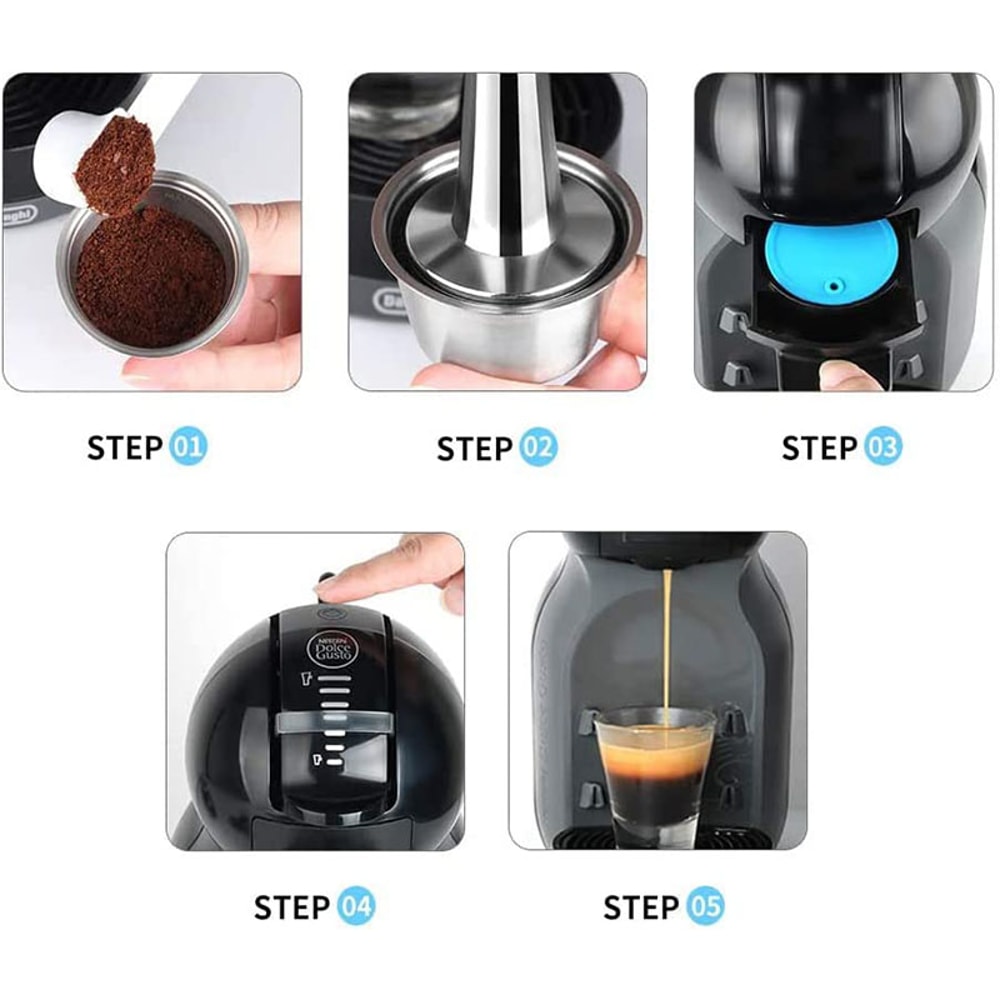 STEP 01

STEP 02

STEP 03

NESCAFÉ Dolce Gusto

STEP 04

STEP 05