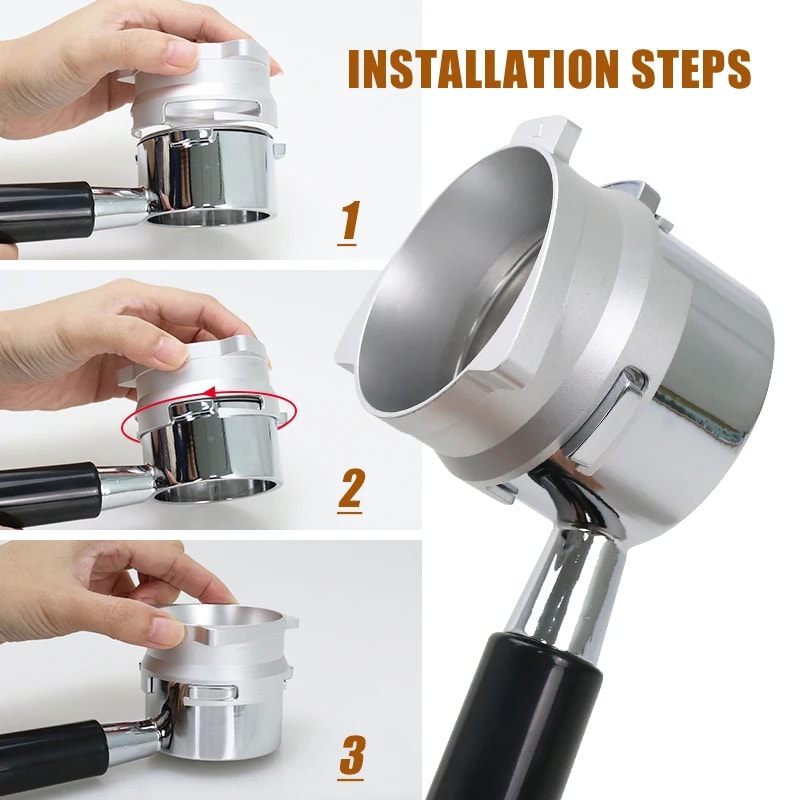 INSTALLATION STEPS

1

2

3