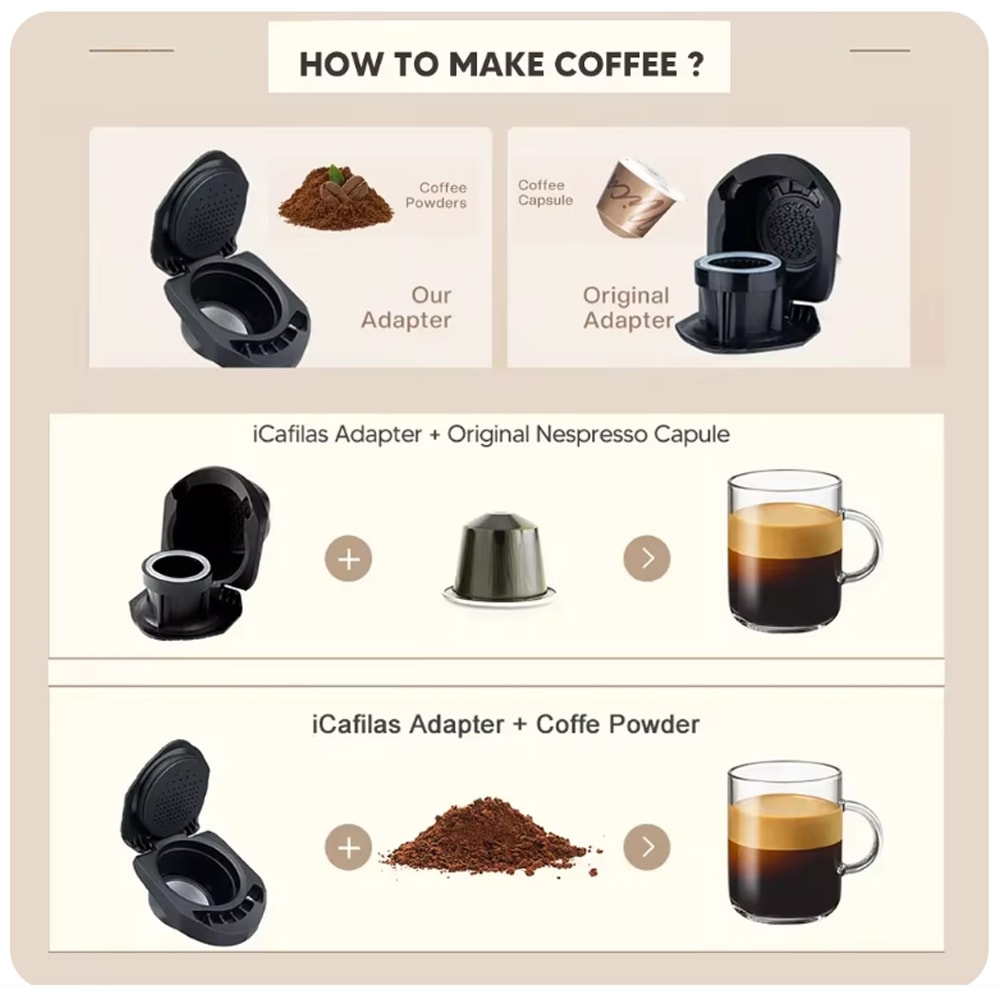 HOW TO MAKE COFFEE ?

Coffee Powders

Our Adapter

Coffee Capsule

Original Adapter

iCafilas Adapter + Original Nespresso Capule

iCafilas Adapter + Coffe Powder