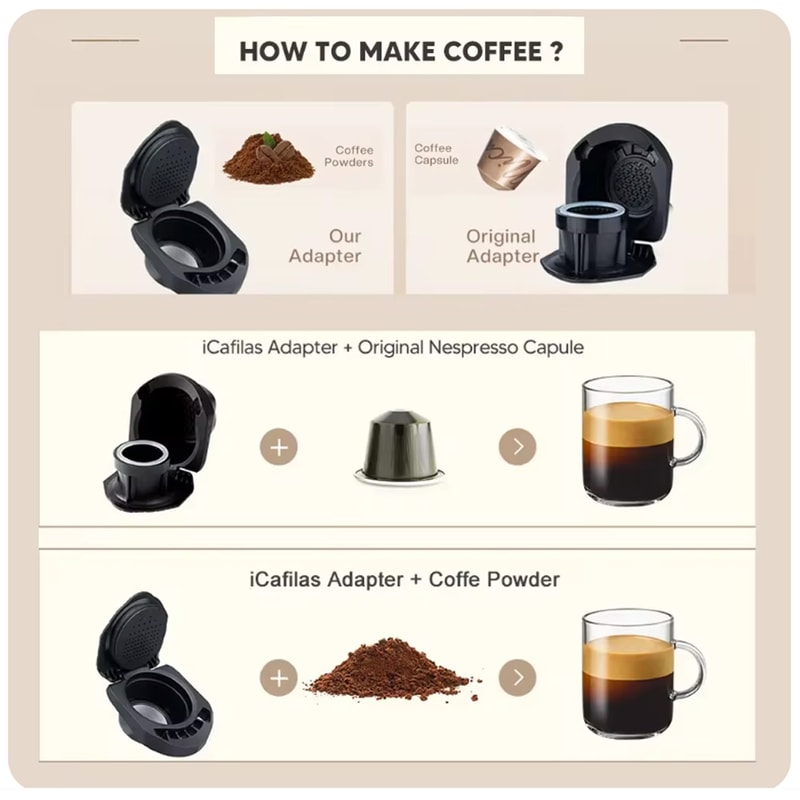 HOW TO MAKE COFFEE ?

Coffee Powders

Our Adapter

Coffee Capsule

Original Adapter

iCafilas Adapter + Original Nespresso Capule

iCafilas Adapter + Coffe Powder