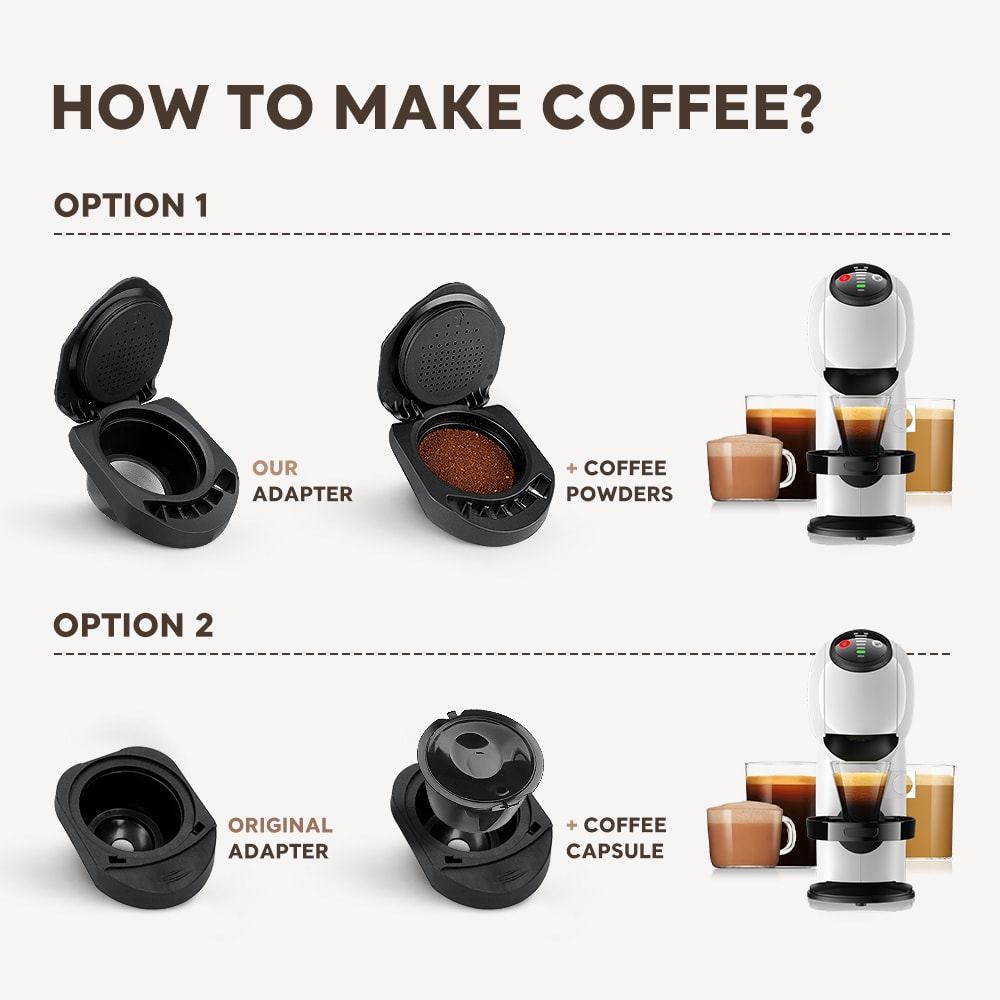 HOW TO MAKE COFFEE?

OPTION 1

OUR ADAPTER

+ COFFEE POWDERS

OPTION 2

ORIGINAL ADAPTER

+ COFFEE CAPSULE