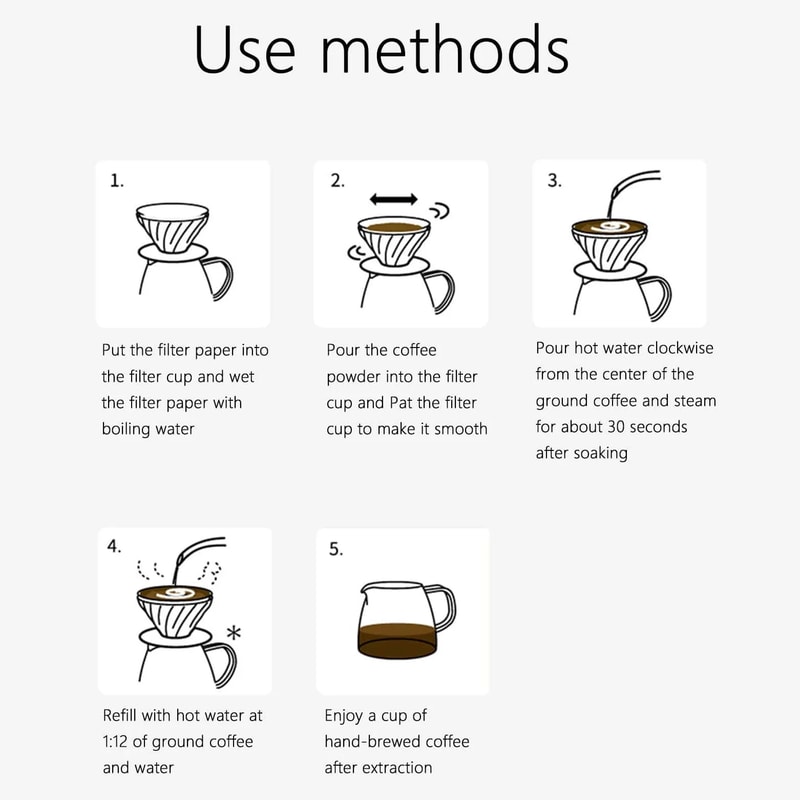 Use methods

1.

Put the filter paper into the filter cup and wet the filter paper with boiling water

2.

Pour the coffee powder into the filter cup and Pat the filter cup to make it smooth

3.

Pour hot water clockwise from the center of the ground coffee and steam for about 30 seconds after soaking

4.

Refill with hot water at 1:12 of ground coffee and water

5.

Enjoy a cup of hand-brewed coffee after extraction