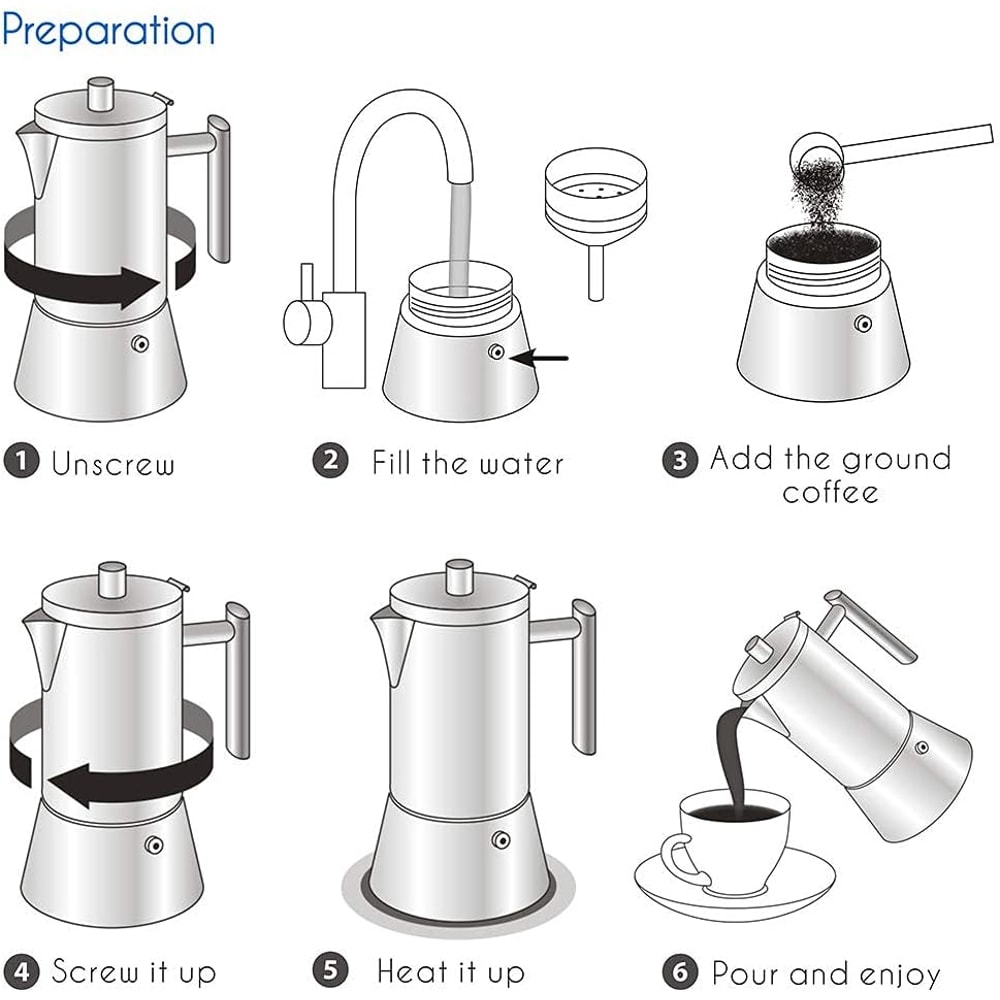 Preparation

1 Unscrew

2 Fill the water

3 Add the ground coffee

4 Screw it up

5 Heat it up

6 Pour and enjoy