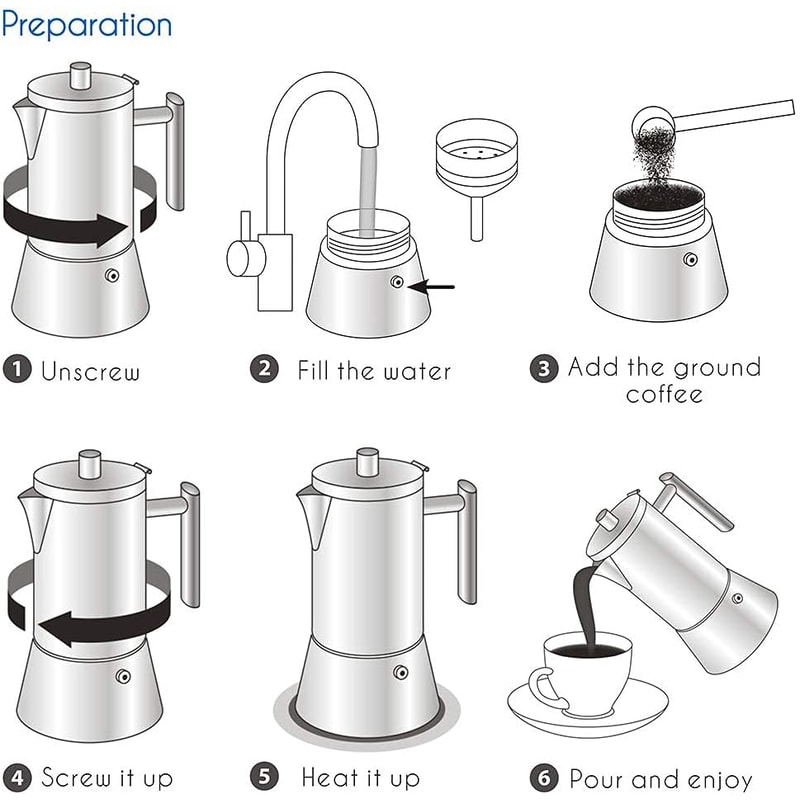 Preparation

1 Unscrew

2 Fill the water

3 Add the ground coffee

4 Screw it up

5 Heat it up

6 Pour and enjoy