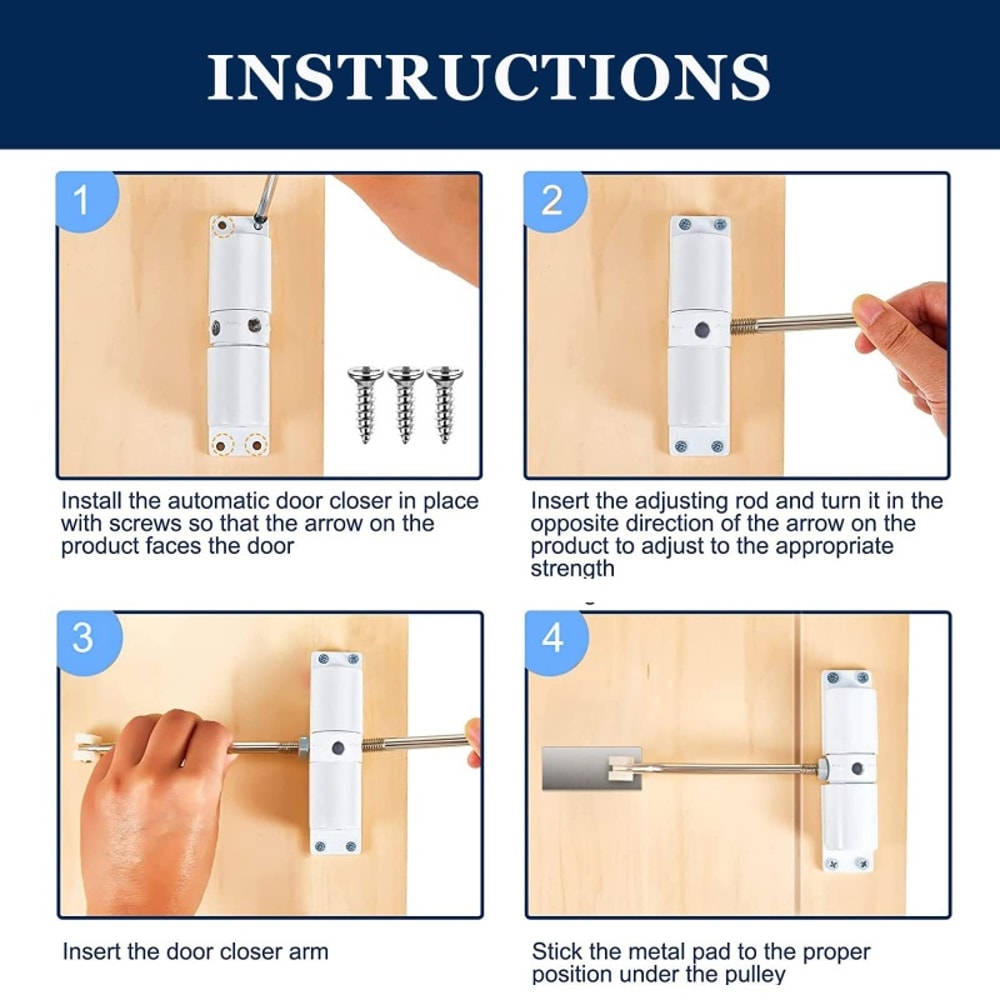 INSTRUCTIONS

1

Install the automatic door closer in place with screws so that the arrow on the product faces the door

2

Insert the adjusting rod and turn it in the opposite direction of the arrow on the product to adjust to the appropriate strength

3

Insert the door closer arm

4

Stick the metal pad to the proper position under the pulley