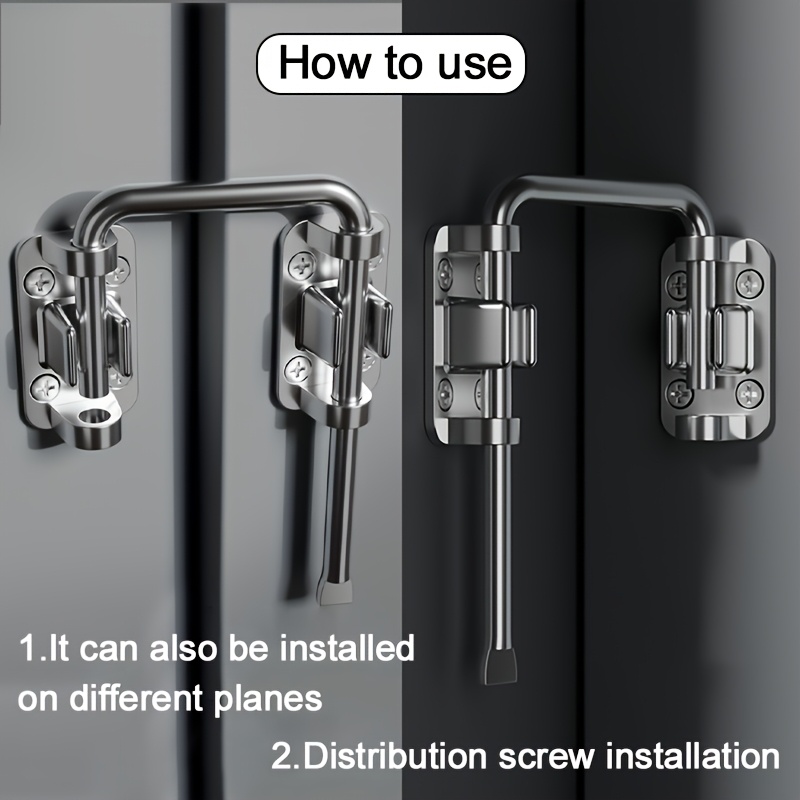 How to use

1.It can also be installed on different planes

2.Distribution screw installation