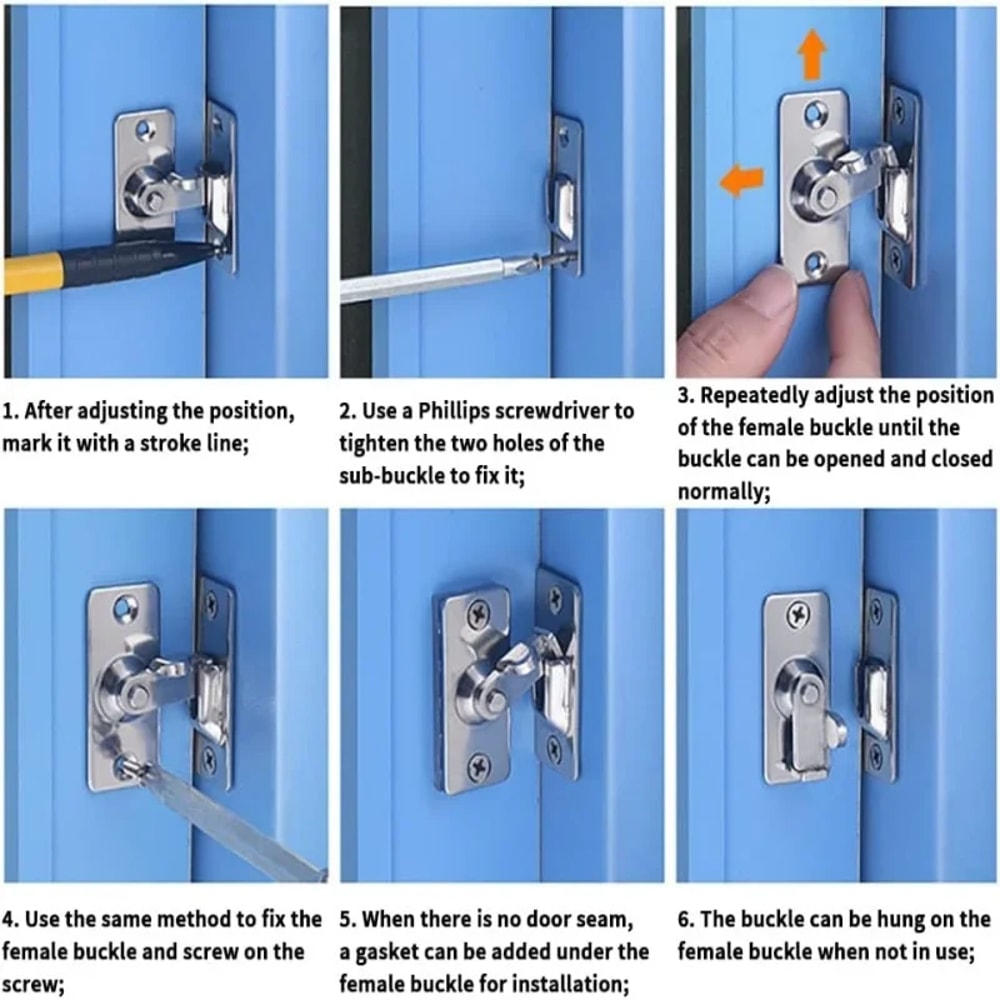 1. After adjusting the position, mark it with a stroke line;

2. Use a Phillips screwdriver to tighten the two holes of the sub-buckle to fix it;

3. Repeatedly adjust the position of the female buckle until the buckle can be opened and closed normally;

4. Use the same method to fix the female buckle and screw on the screw;

5. When there is no door seam, a gasket can be added under the female buckle for installation;

6. The buckle can be hung on the female buckle when not in use;