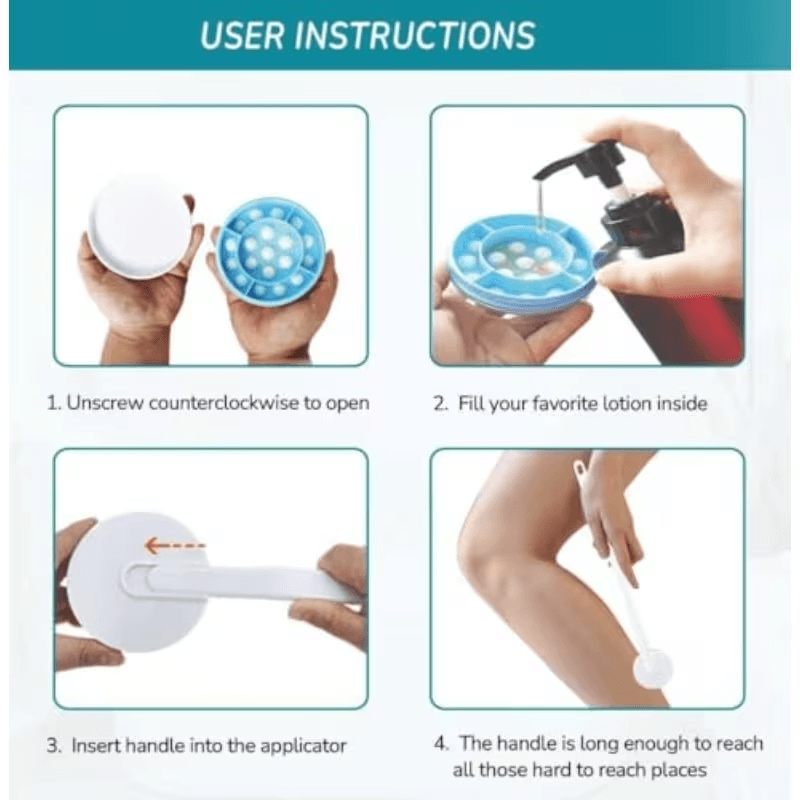 USER INSTRUCTIONS

1. Unscrew counterclockwise to open

2. Fill your favorite lotion inside

3. Insert handle into the applicator

4. The handle is long enough to reach all those hard to reach places