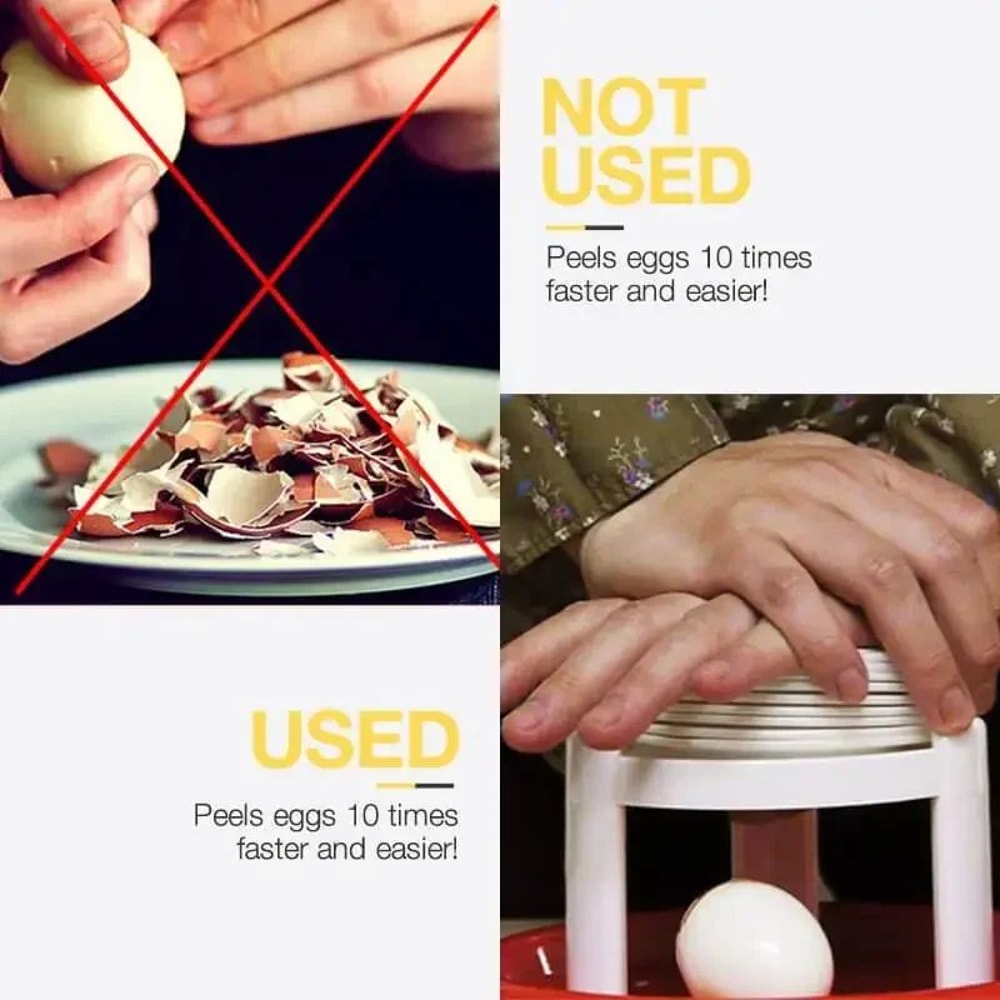 NOT USED

Peels eggs 10 times faster and easier!

USED

Peels eggs 10 times faster and easier!