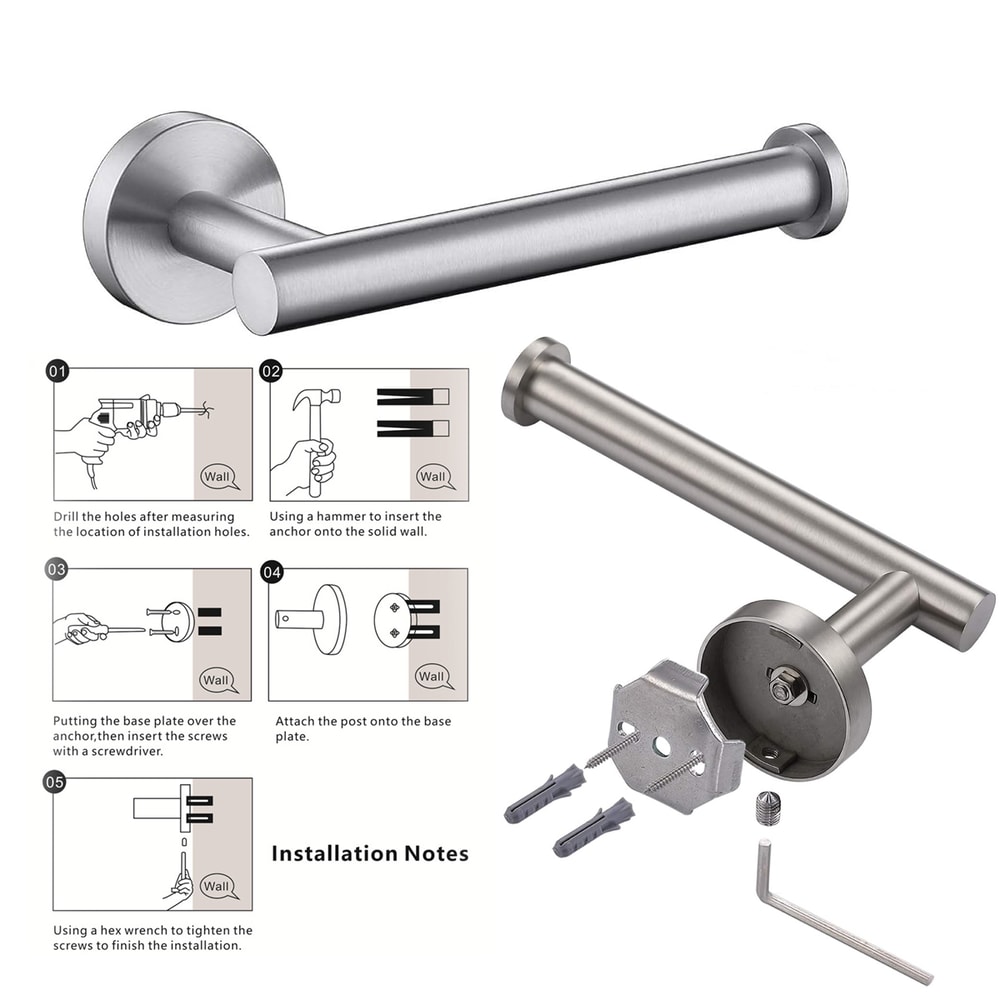 01

Wall

Drill the holes after measuring the location of installation holes.

02

Wall

Using a hammer to insert the anchor onto the solid wall.

03

Wall

Putting the base plate over the anchor,then insert the screws with a screwdriver.

04

Wall

Attach the post onto the base plate.

05

Wall

Using a hex wrench to tighten the screws to finish the installation.

Installation Notes