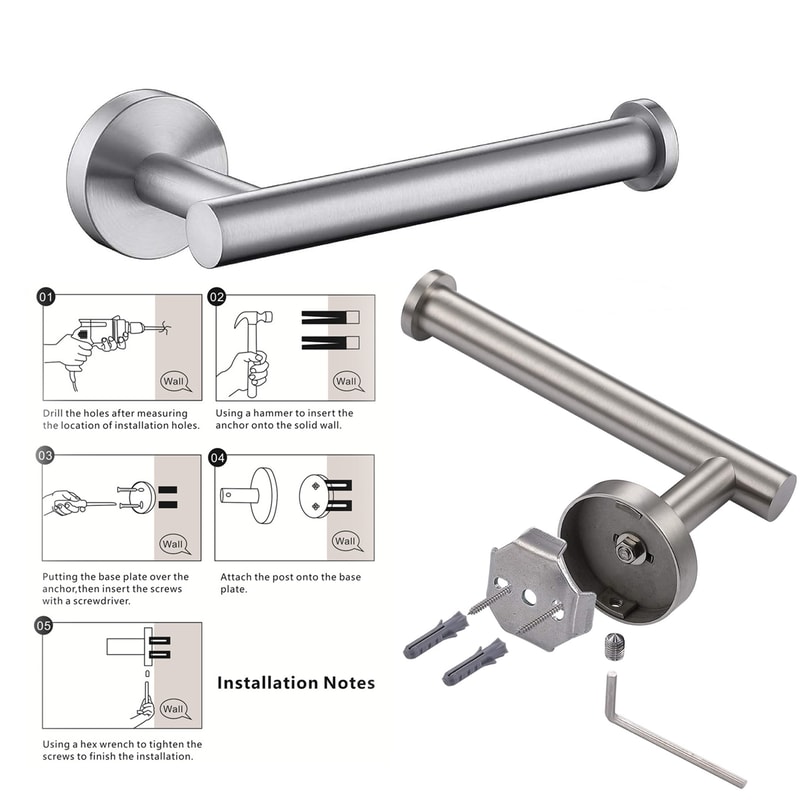 01

Wall

Drill the holes after measuring the location of installation holes.

02

Wall

Using a hammer to insert the anchor onto the solid wall.

03

Wall

Putting the base plate over the anchor,then insert the screws with a screwdriver.

04

Wall

Attach the post onto the base plate.

05

Wall

Using a hex wrench to tighten the screws to finish the installation.

Installation Notes