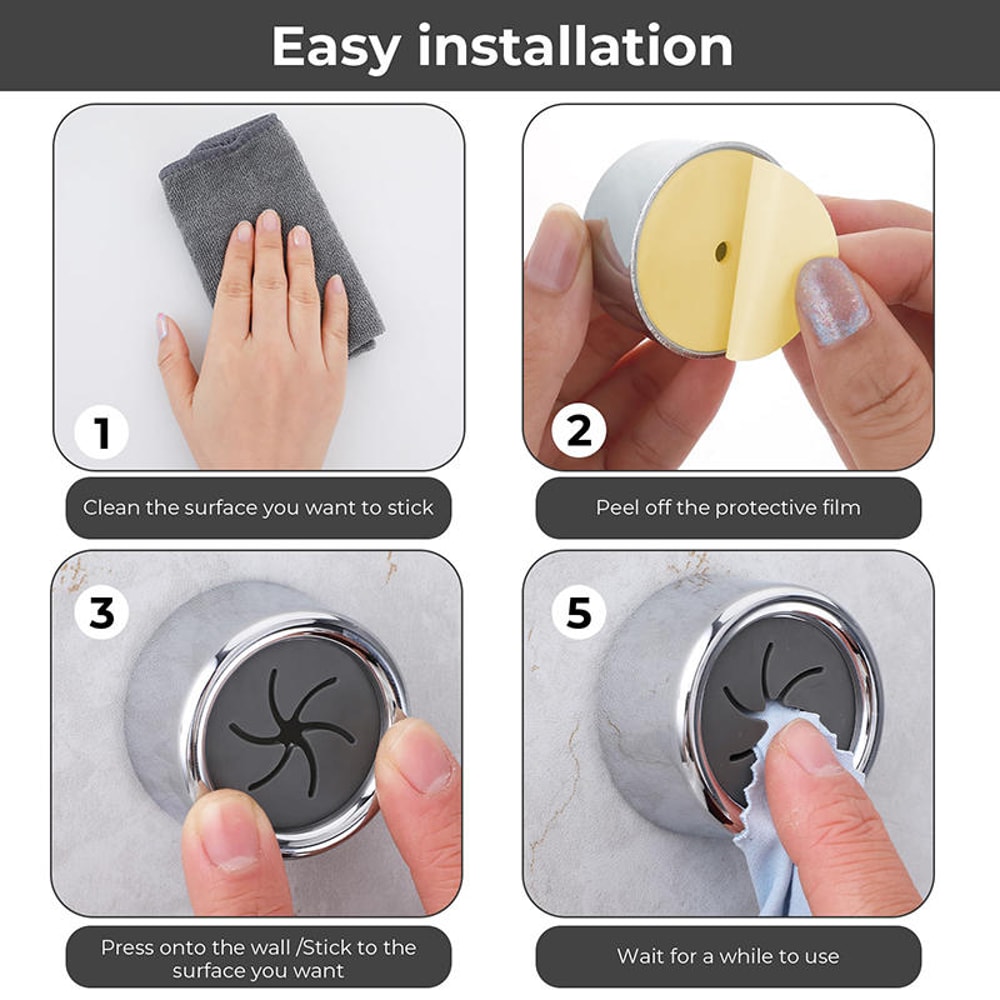 Easy installation

1

Clean the surface you want to stick

2

Peel off the protective film

3

Press onto the wall /Stick to the surface you want

5

Wait for a while to use