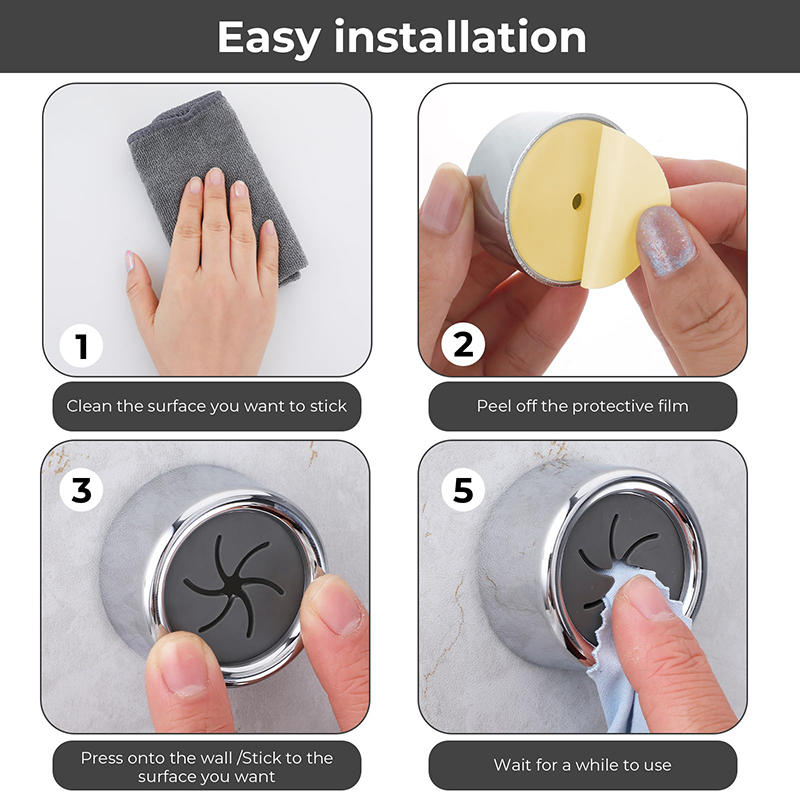 Easy installation

1

Clean the surface you want to stick

2

Peel off the protective film

3

Press onto the wall /Stick to the surface you want

5

Wait for a while to use