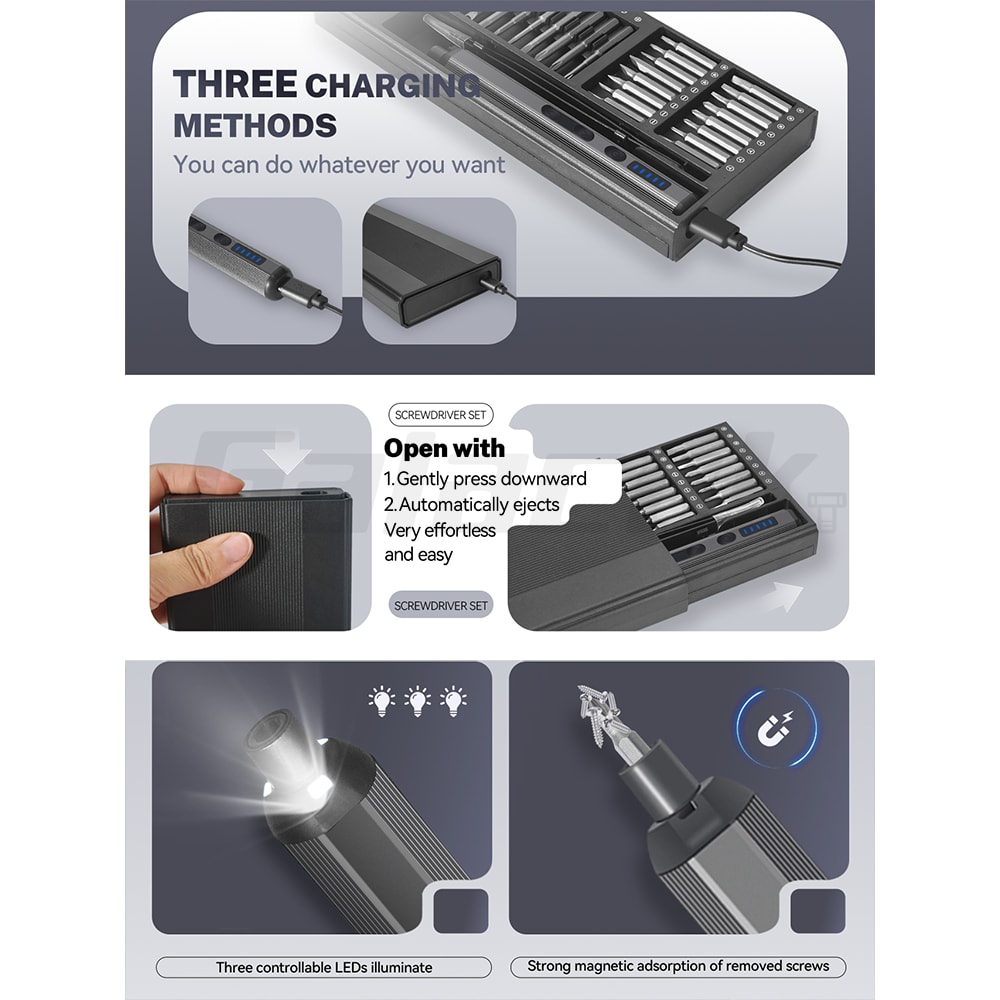 THREE CHARGING METHODS
You can do whatever you want

SCREWDRIVER SET
Open with
1.Gently press downward
2.Automatically ejects
Very effortless and easy
SCREWDRIVER SET

Three controllable LEDs illuminate
Strong magnetic adsorption of removed screws