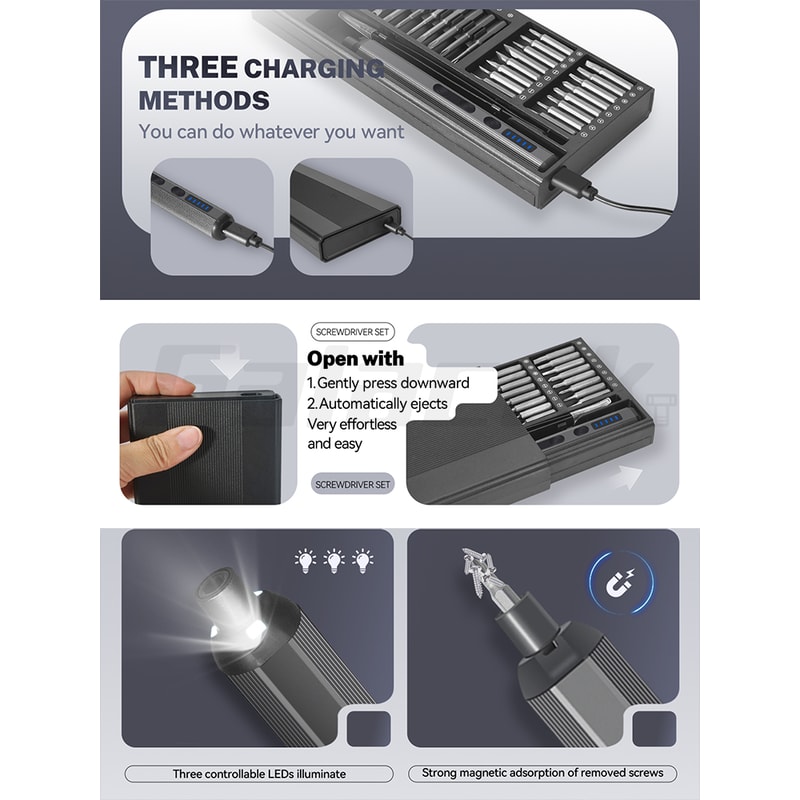 THREE CHARGING METHODS
You can do whatever you want

SCREWDRIVER SET
Open with
1.Gently press downward
2.Automatically ejects
Very effortless
and easy
SCREWDRIVER SET

Three controllable LEDs illuminate
Strong magnetic adsorption of removed screws