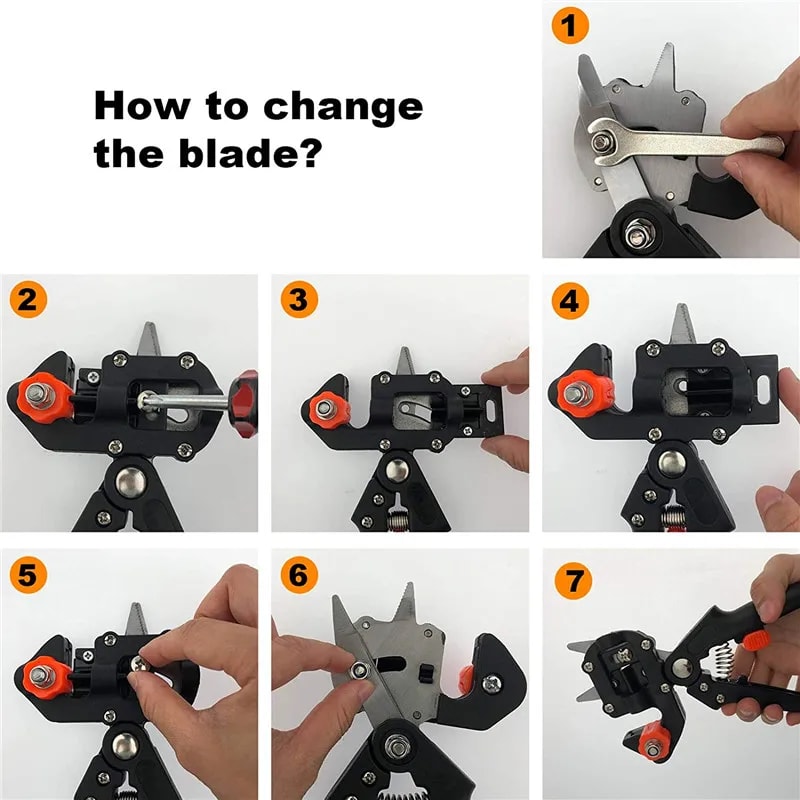 How to change the blade?

1

2

3

4

5

6

7