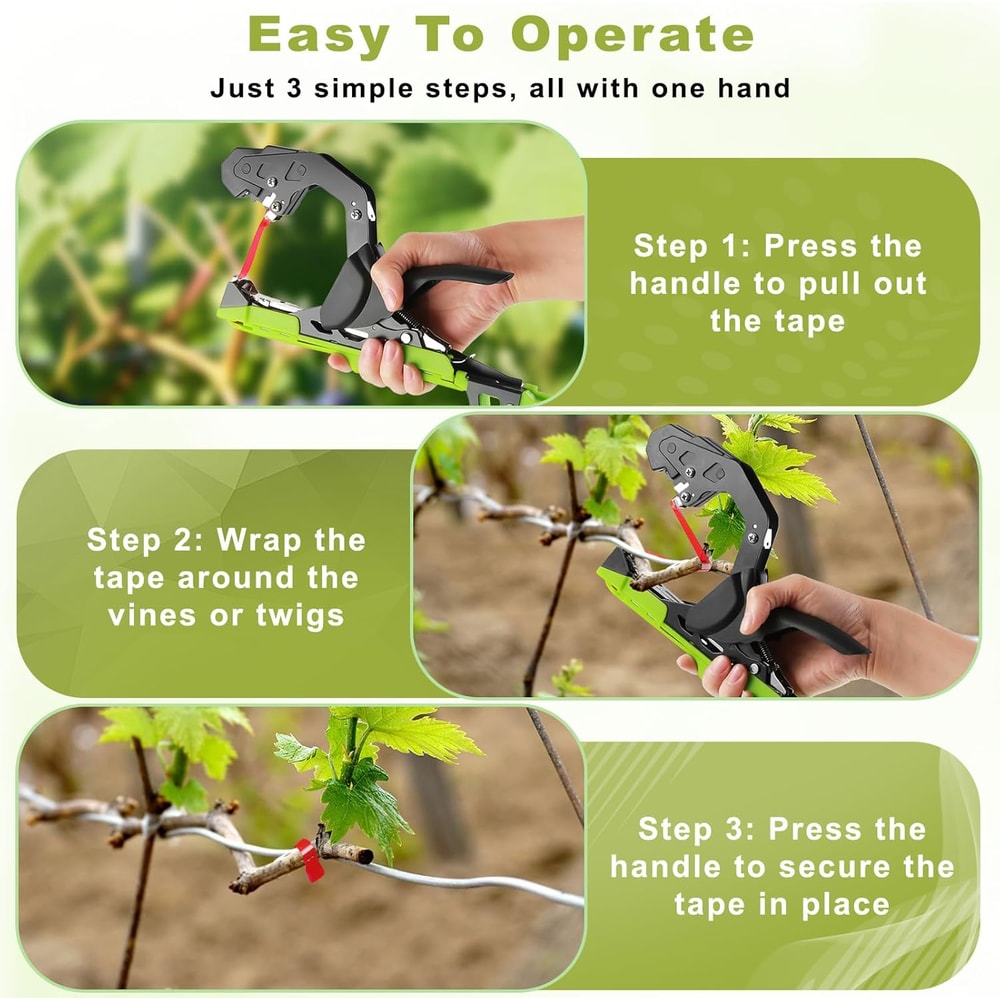 Easy To Operate

Just 3 simple steps, all with one hand

Step 1: Press the handle to pull out the tape

Step 2: Wrap the tape around the vines or twigs

Step 3: Press the handle to secure the tape in place