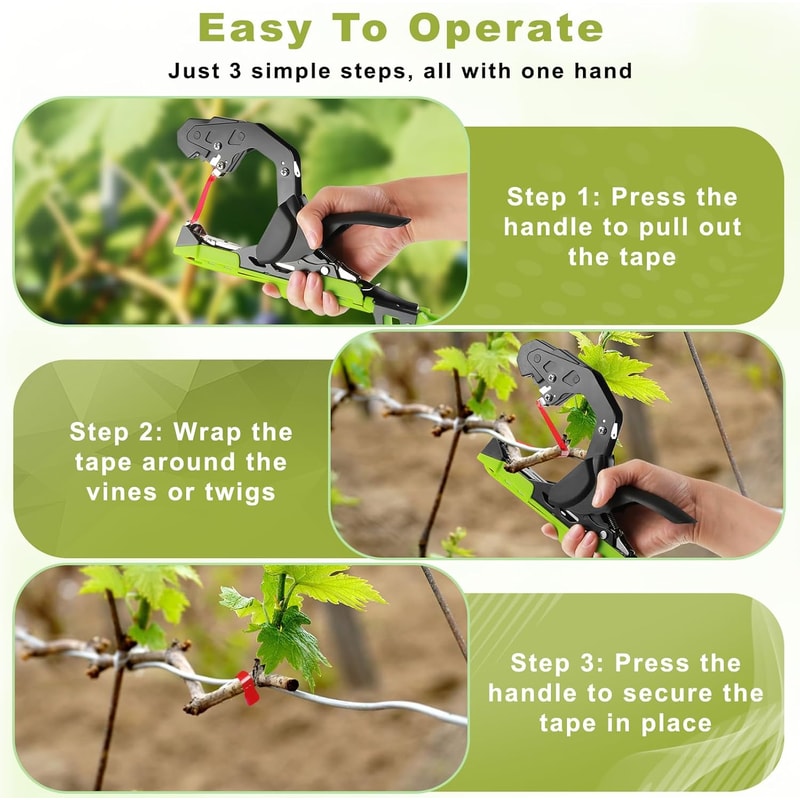 Easy To Operate

Just 3 simple steps, all with one hand

Step 1: Press the handle to pull out the tape

Step 2: Wrap the tape around the vines or twigs

Step 3: Press the handle to secure the tape in place