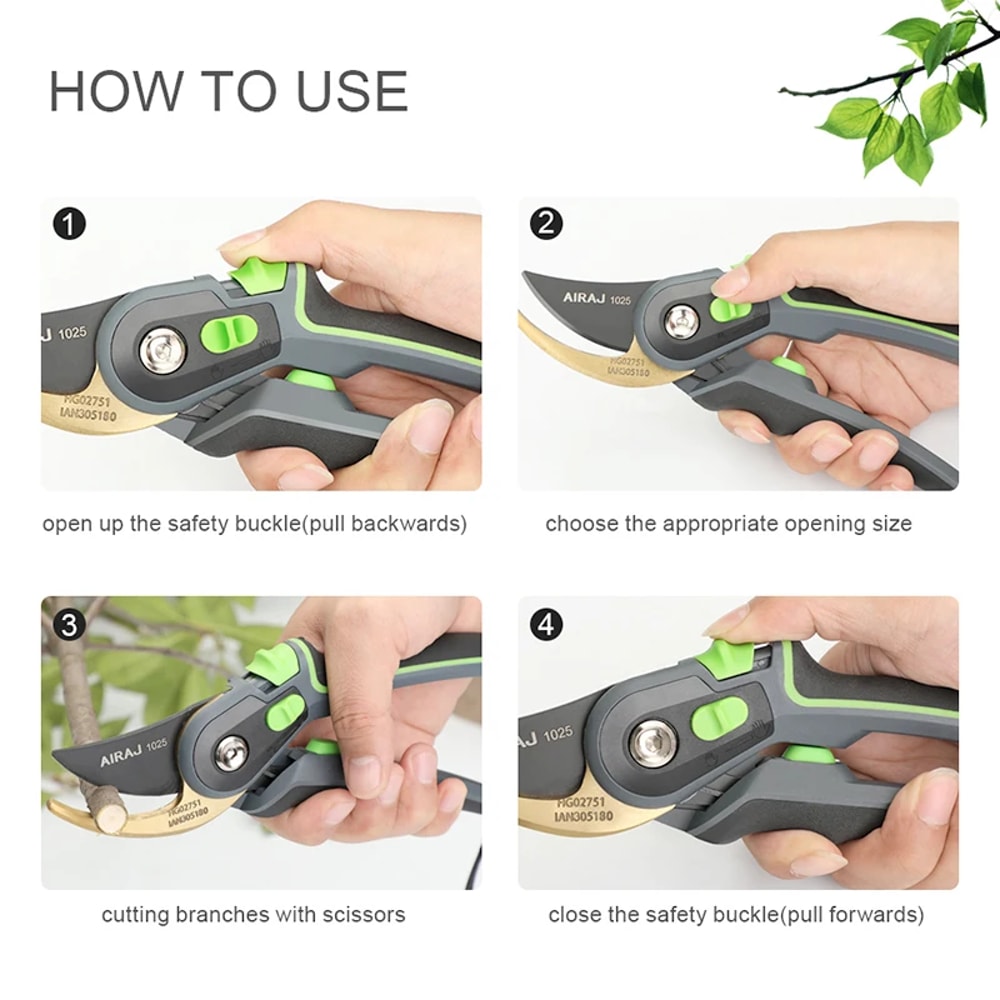 HOW TO USE

1

J 1025

HG02751
IAN305180

open up the safety buckle(pull backwards)

2

AIRAJ 1025

HG02751
IAN305180

choose the appropriate opening size

3

AIRAJ 1025

HG02751
IAN305180

cutting branches with scissors

4

J 1025

HG02751
IAN305180

close the safety buckle(pull forwards)