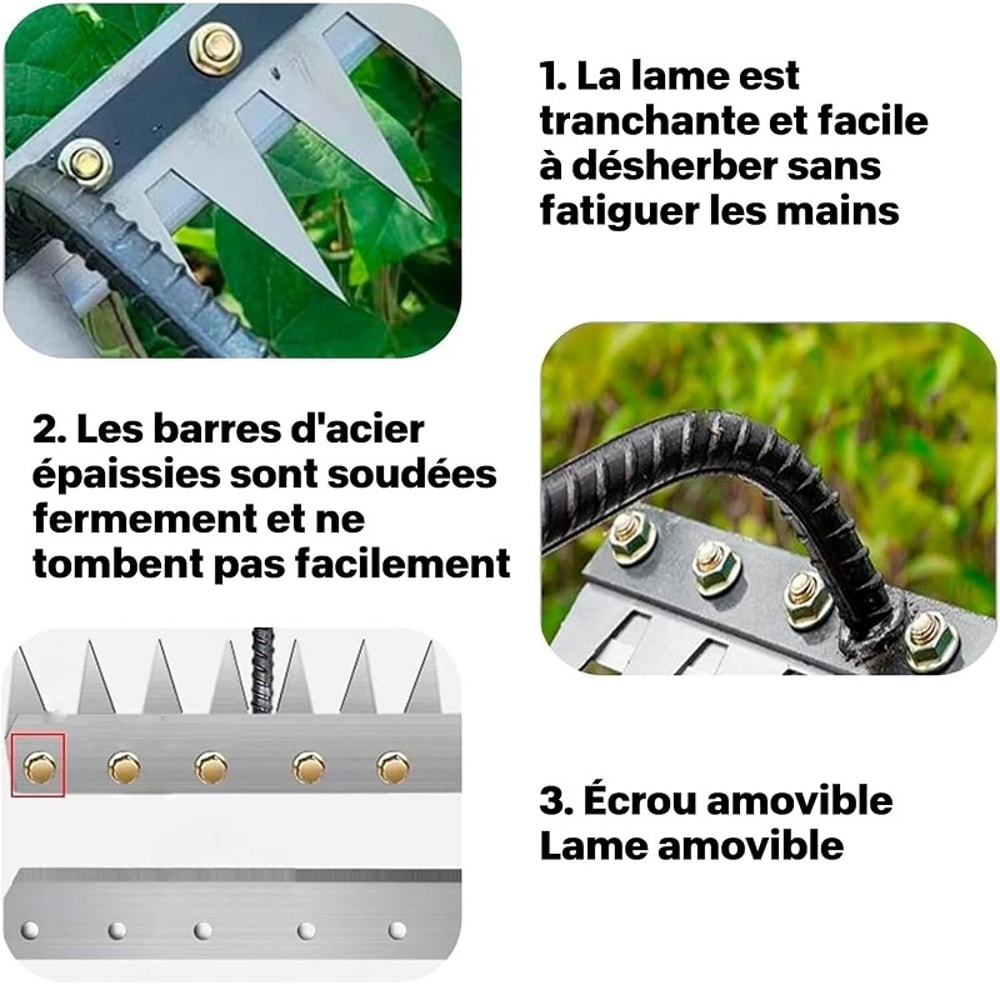 1. La lame est tranchante et facile à désherber sans fatiguer les mains

2. Les barres d'acier épaissies sont soudées fermement et ne tombent pas facilement

3. Écrou amovible
Lame amovible