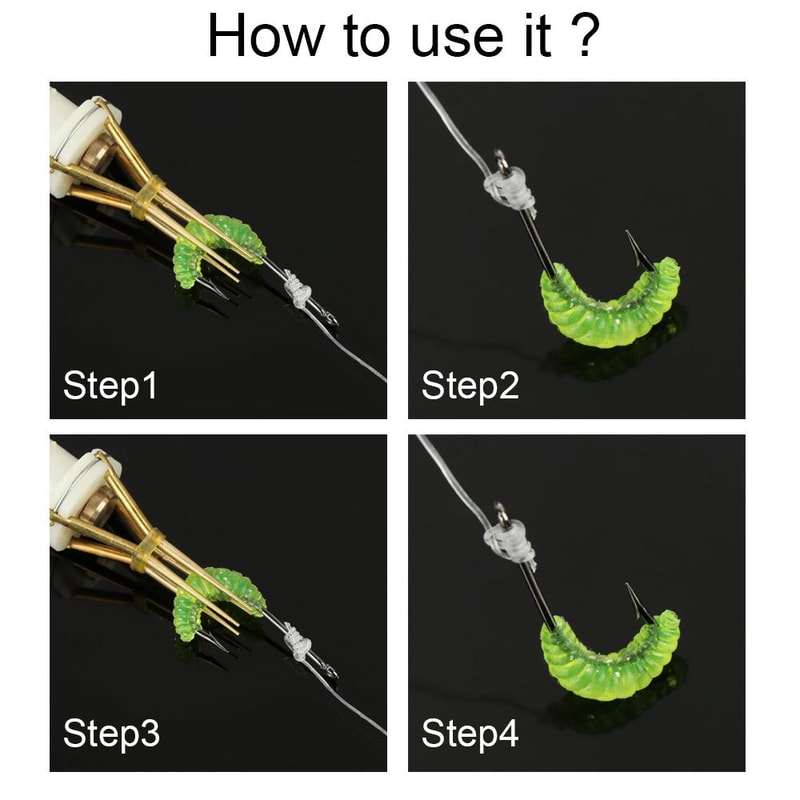 How to use it ?

Step1

Step2

Step3

Step4