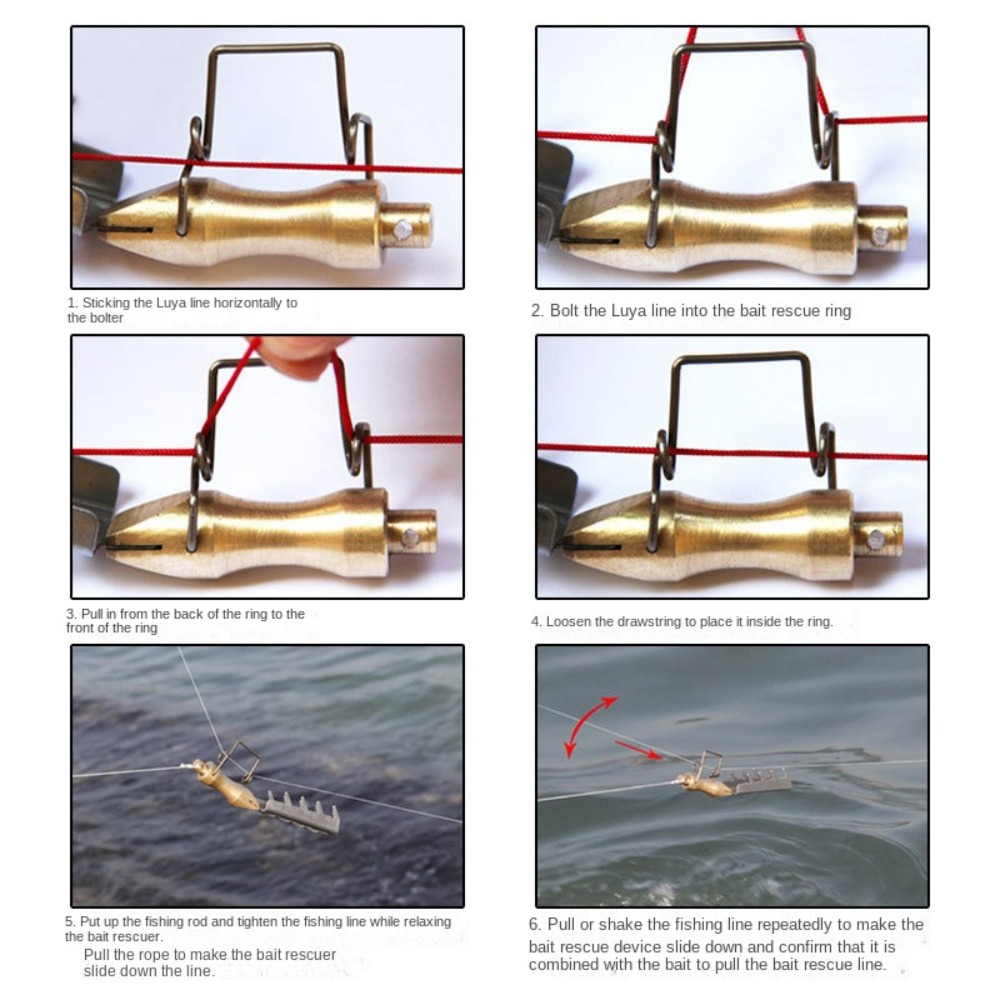 1. Sticking the Luya line horizontally to the bolter

2. Bolt the Luya line into the bait rescue ring

3. Pull in from the back of the ring to the front of the ring

4. Loosen the drawstring to place it inside the ring.

5. Put up the fishing rod and tighten the fishing line while relaxing the bait rescuer.
Pull the rope to make the bait rescuer slide down the line.

6. Pull or shake the fishing line repeatedly to make the bait rescue device slide down and confirm that it is combined with the bait to pull the bait rescue line.