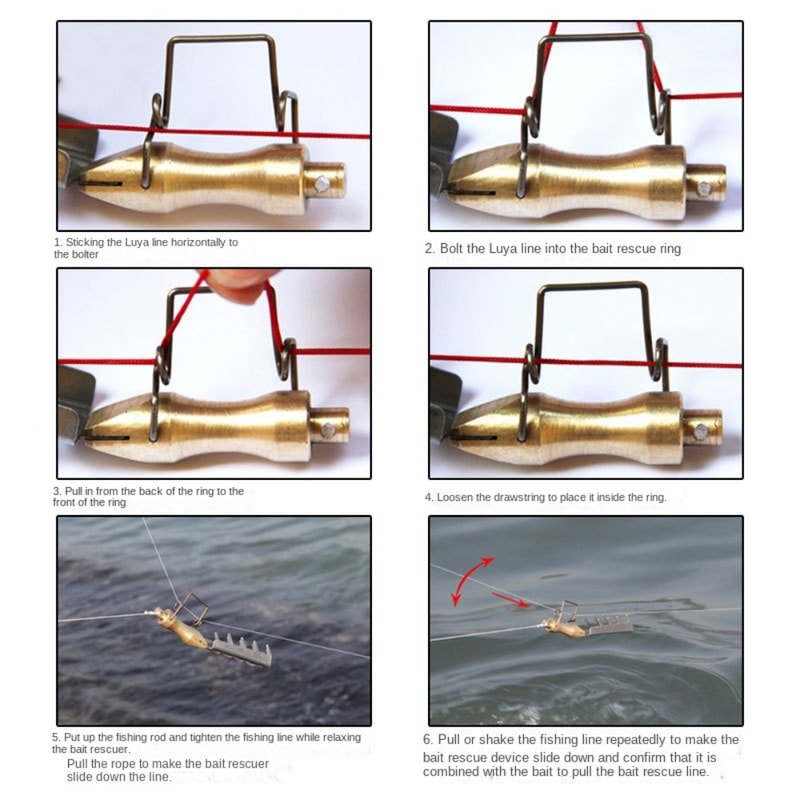 1. Sticking the Luya line horizontally to the bolter

2. Bolt the Luya line into the bait rescue ring

3. Pull in from the back of the ring to the front of the ring

4. Loosen the drawstring to place it inside the ring.

5. Put up the fishing rod and tighten the fishing line while relaxing the bait rescuer.
Pull the rope to make the bait rescuer slide down the line.

6. Pull or shake the fishing line repeatedly to make the bait rescue device slide down and confirm that it is combined with the bait to pull the bait rescue line.