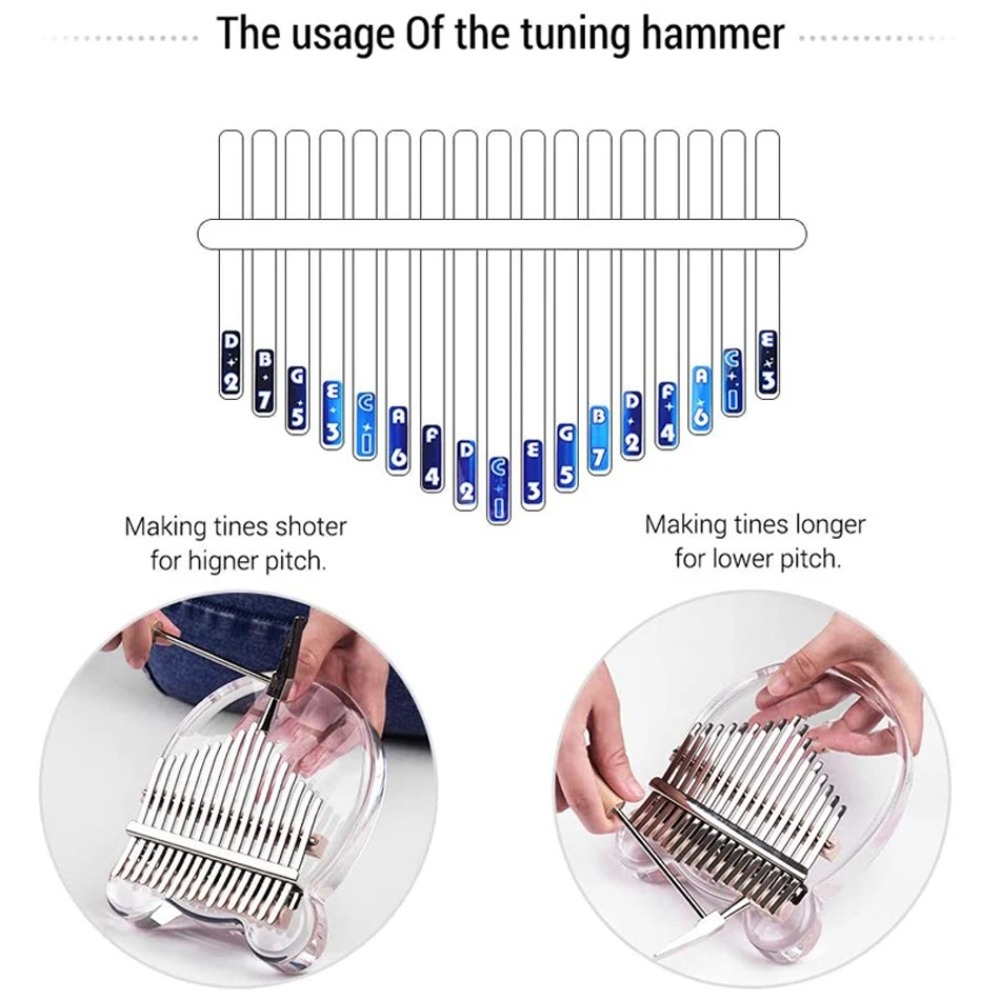 The usage Of the tuning hammer

D 2 B 7 G 5 E 3 C 1 A 6 F 4 D 2 C 1 E 3 G 5 B 7 D 2 F 4 A 6 C 1 E 3

Making tines shoter for higner pitch.

Making tines longer for lower pitch.