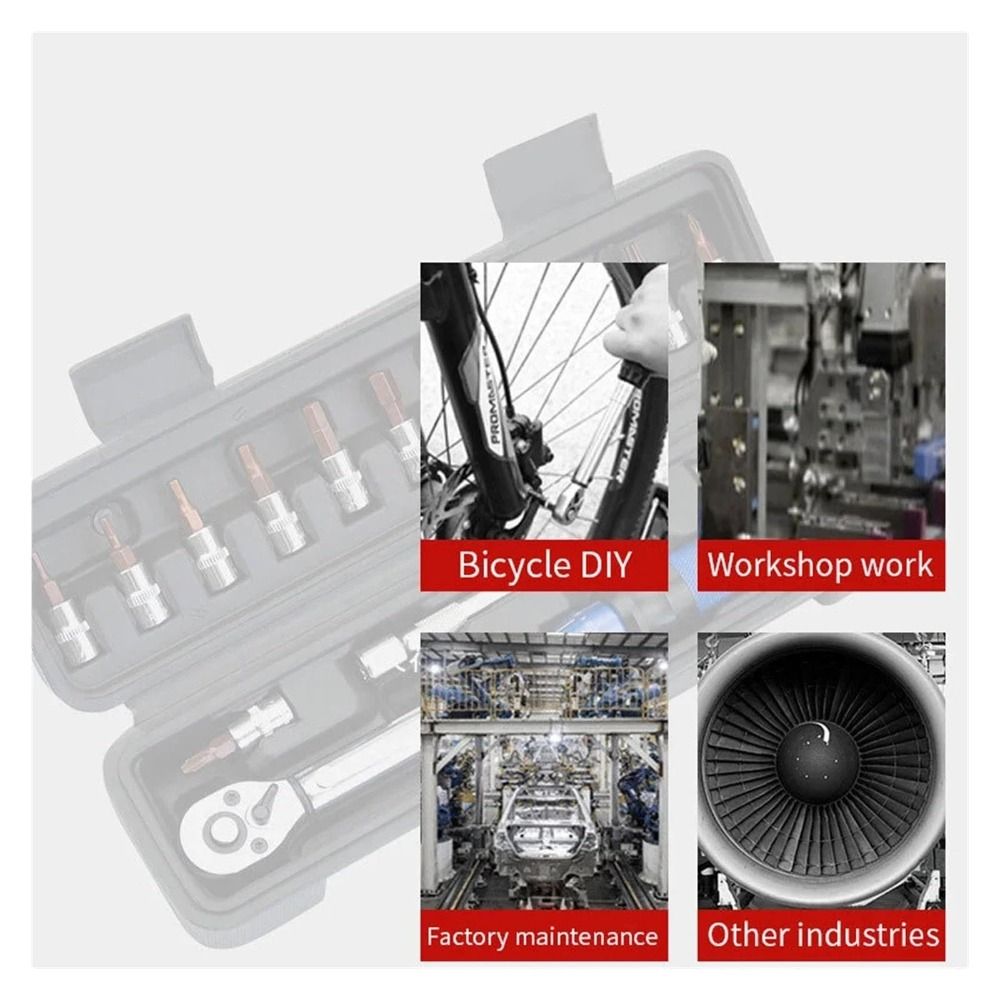 PROMASTER

Bicycle DIY

Workshop work

Factory maintenance

Other industries