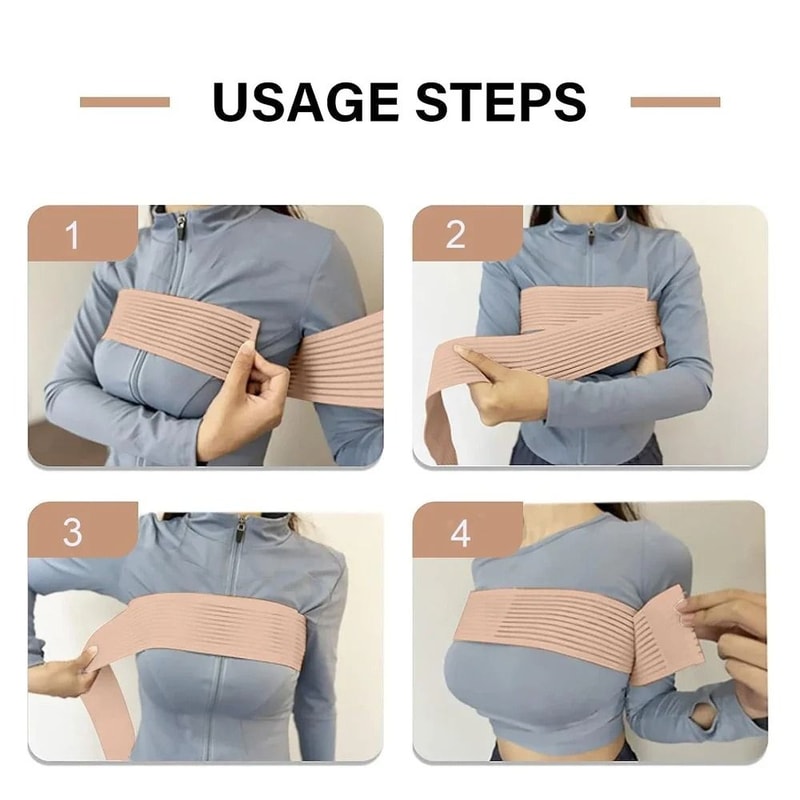 USAGE STEPS

1

2

3

4