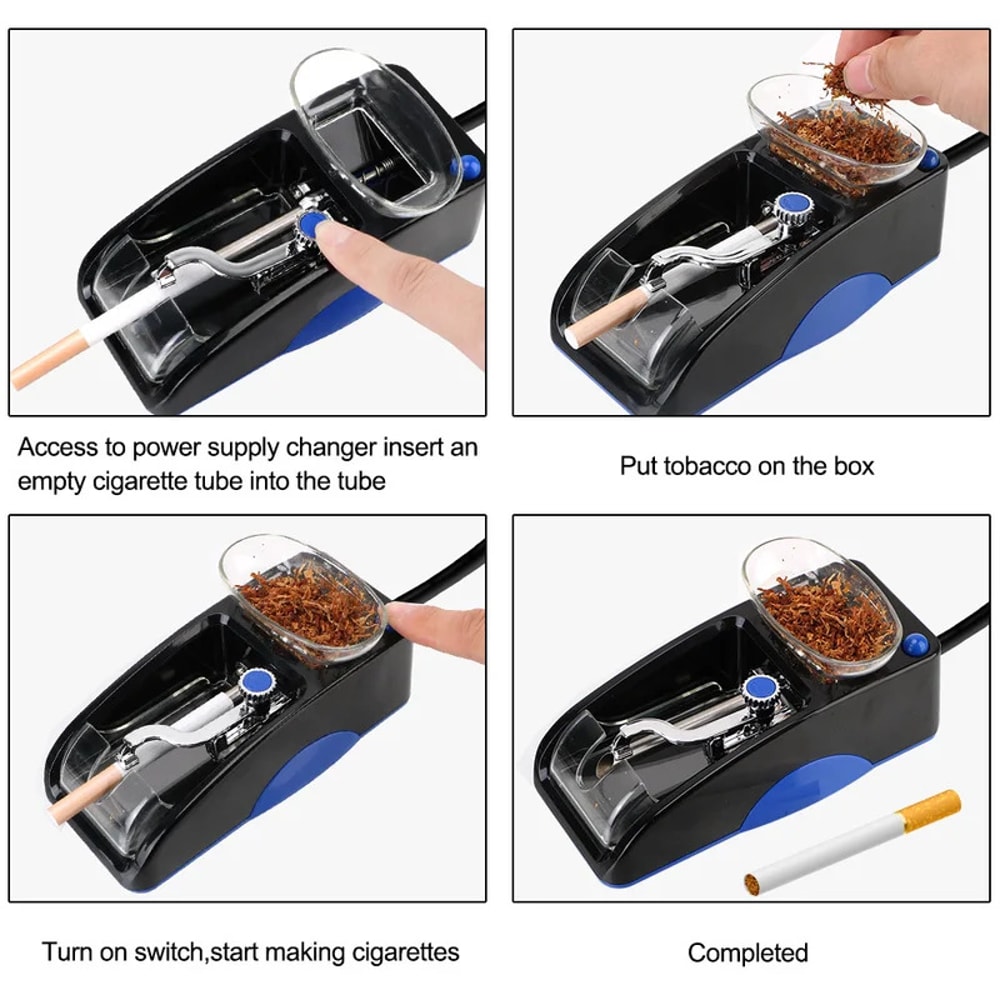 Access to power supply changer insert an empty cigarette tube into the tube

Put tobacco on the box

Turn on switch,start making cigarettes

Completed