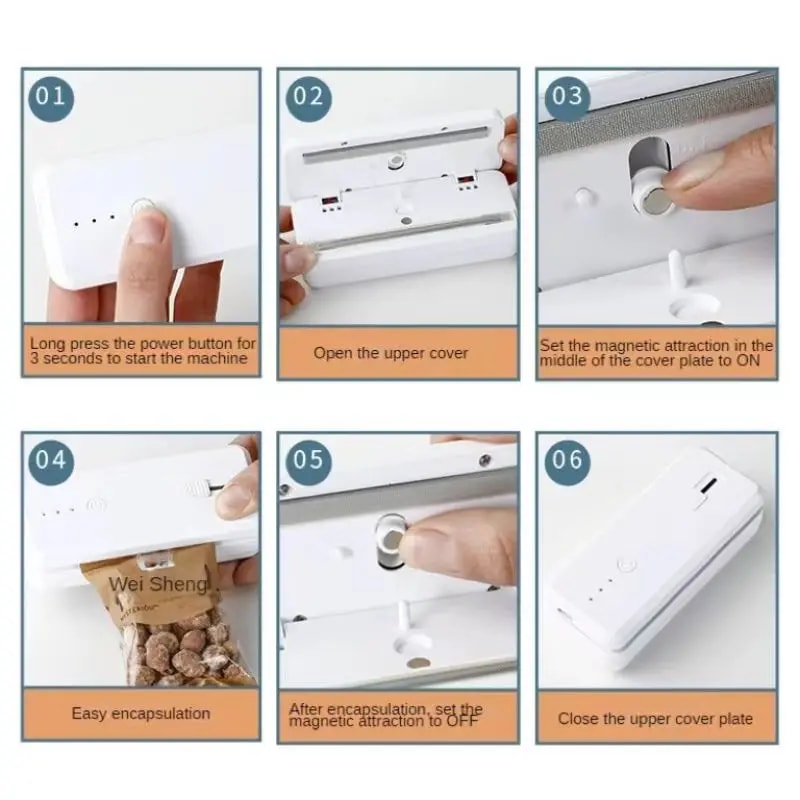 01

Long press the power button for 3 seconds to start the machine

02

Open the upper cover

03

Set the magnetic attraction in the middle of the cover plate to ON

04

Wei Sheng

Easy encapsulation

05

After encapsulation, set the magnetic attraction to OFF

06

Close the upper cover plate