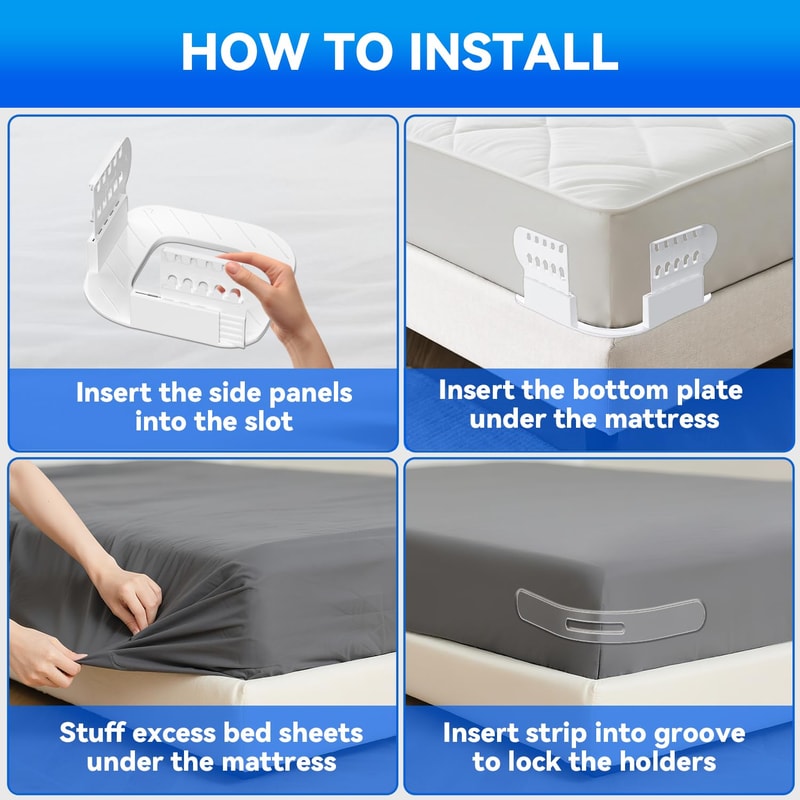 HOW TO INSTALL

Insert the side panels into the slot

Insert the bottom plate under the mattress

Stuff excess bed sheets under the mattress

Insert strip into groove to lock the holders