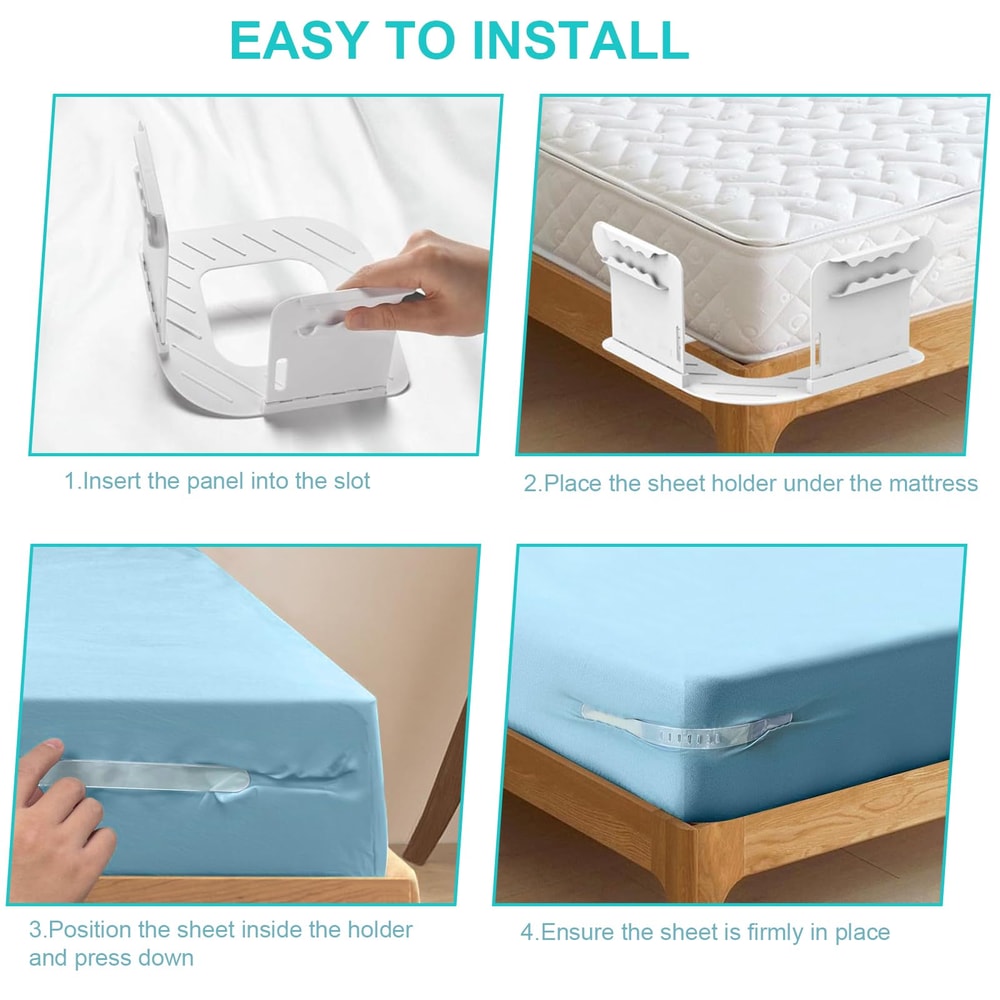 EASY TO INSTALL

1.Insert the panel into the slot

2.Place the sheet holder under the mattress

3.Position the sheet inside the holder and press down

4.Ensure the sheet is firmly in place