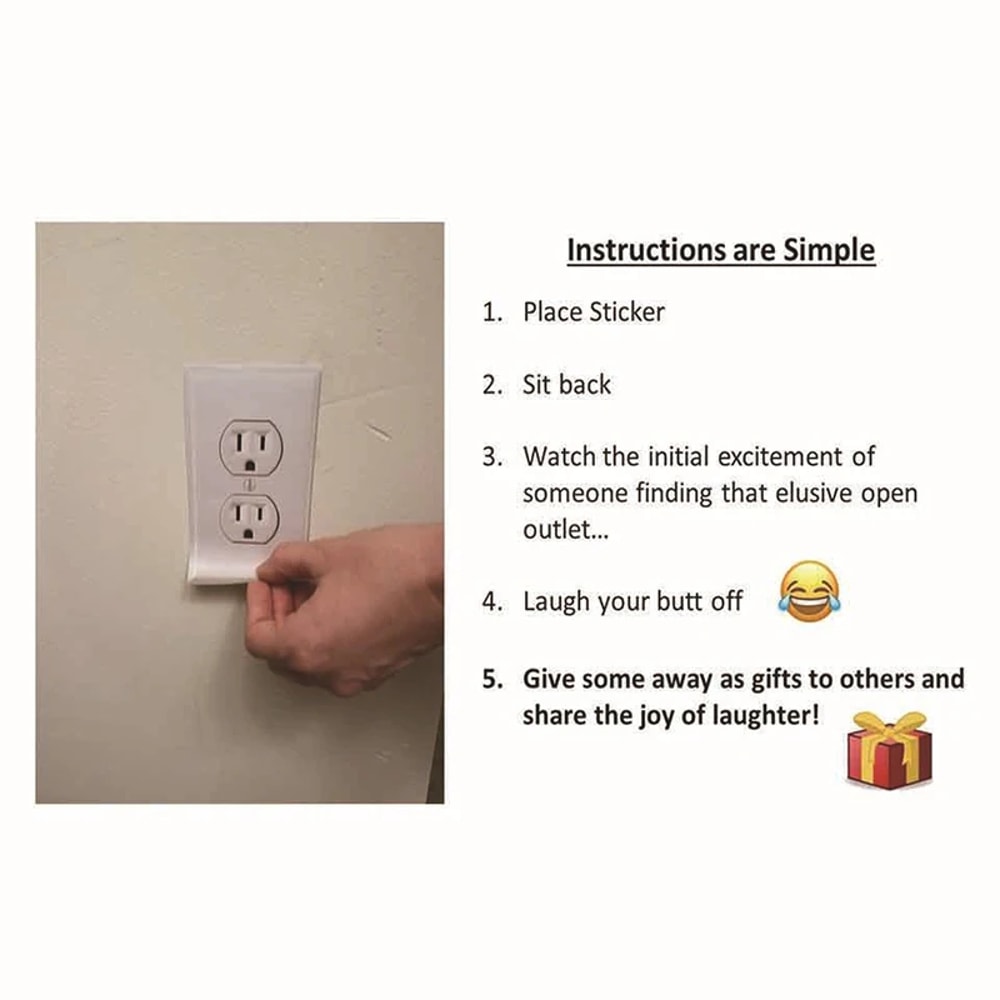 Instructions are Simple

1. Place Sticker

2. Sit back

3. Watch the initial excitement of someone finding that elusive open outlet...

4. Laugh your butt off

5. Give some away as gifts to others and share the joy of laughter!