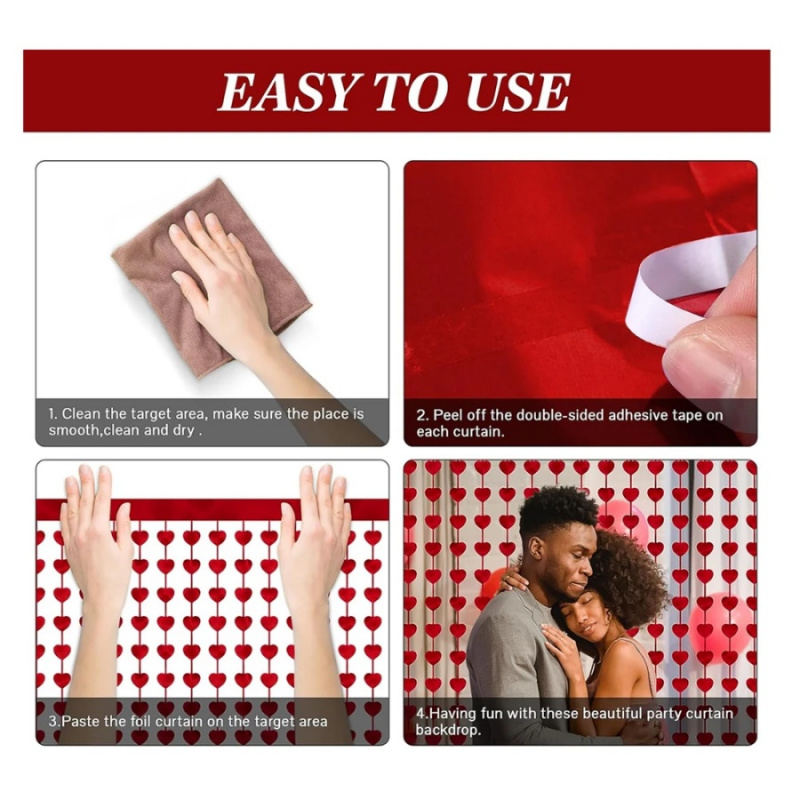 EASY TO USE

1. Clean the target area, make sure the place is smooth,clean and dry .

2. Peel off the double-sided adhesive tape on each curtain.

3.Paste the foil curtain on the target area

4.Having fun with these beautiful party curtain backdrop.