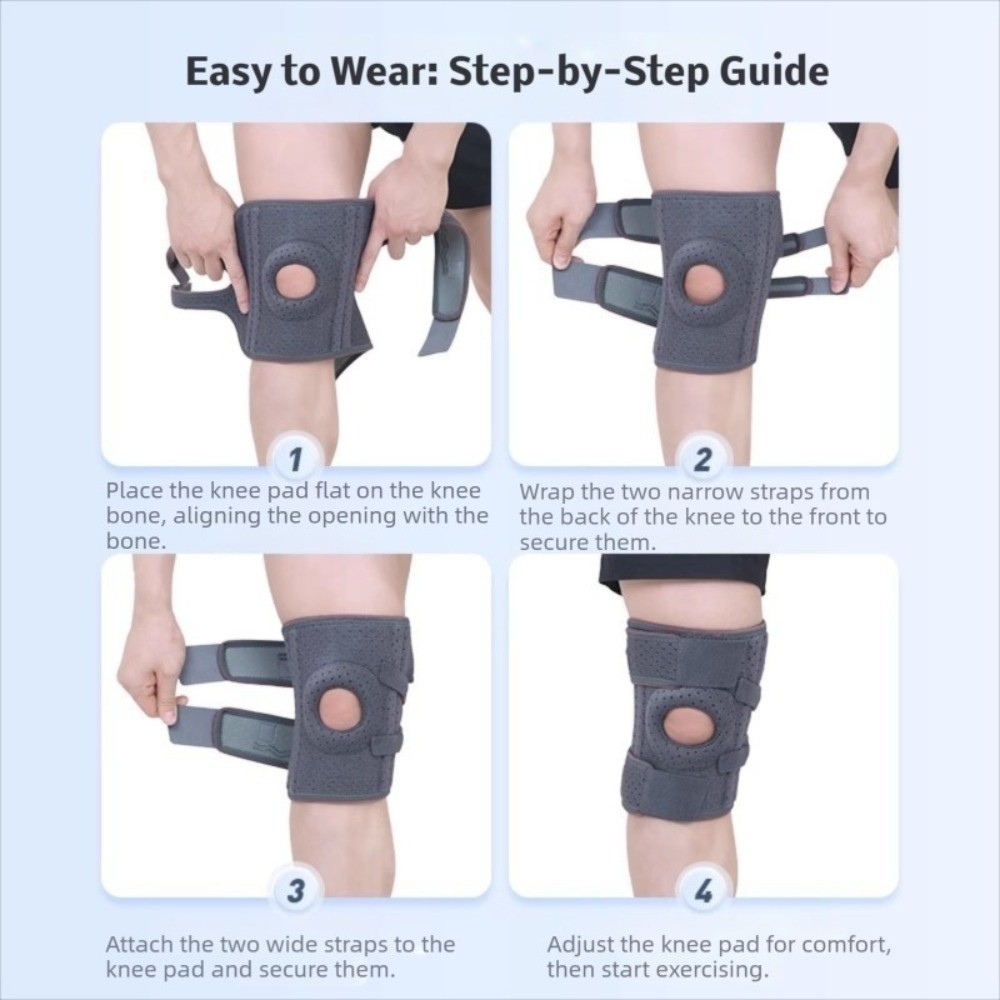 Easy to Wear: Step-by-Step Guide

1
Place the knee pad flat on the knee bone, aligning the opening with the bone.

2
Wrap the two narrow straps from the back of the knee to the front to secure them.

3
Attach the two wide straps to the knee pad and secure them.

4
Adjust the knee pad for comfort, then start exercising.